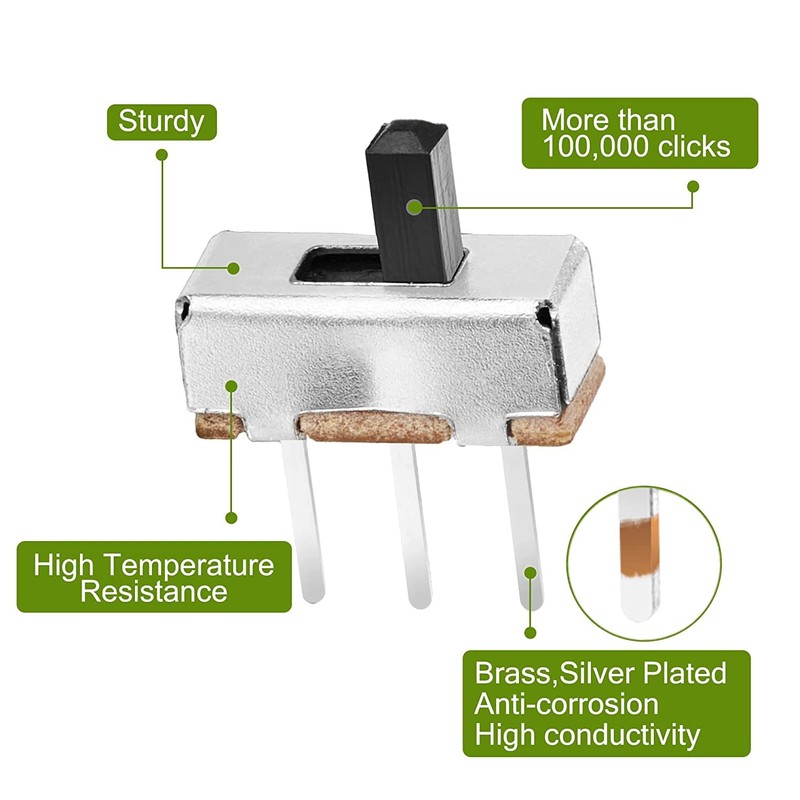 Sturdy

More than 100,000 clicks

High Temperature Resistance

Brass,Silver Plated
Anti-corrosion
High conductivity