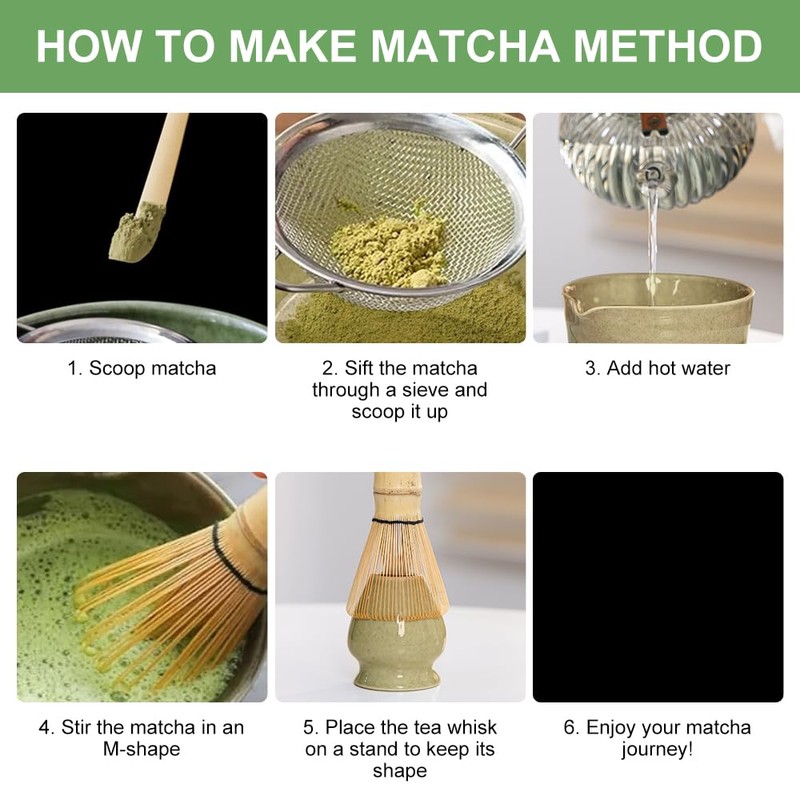 HOW TO MAKE MATCHA METHOD

1. Scoop matcha

2. Sift the matcha through a sieve and scoop it up

3. Add hot water

4. Stir the matcha in an M-shape

5. Place the tea whisk on a stand to keep its shape

6. Enjoy your matcha journey!