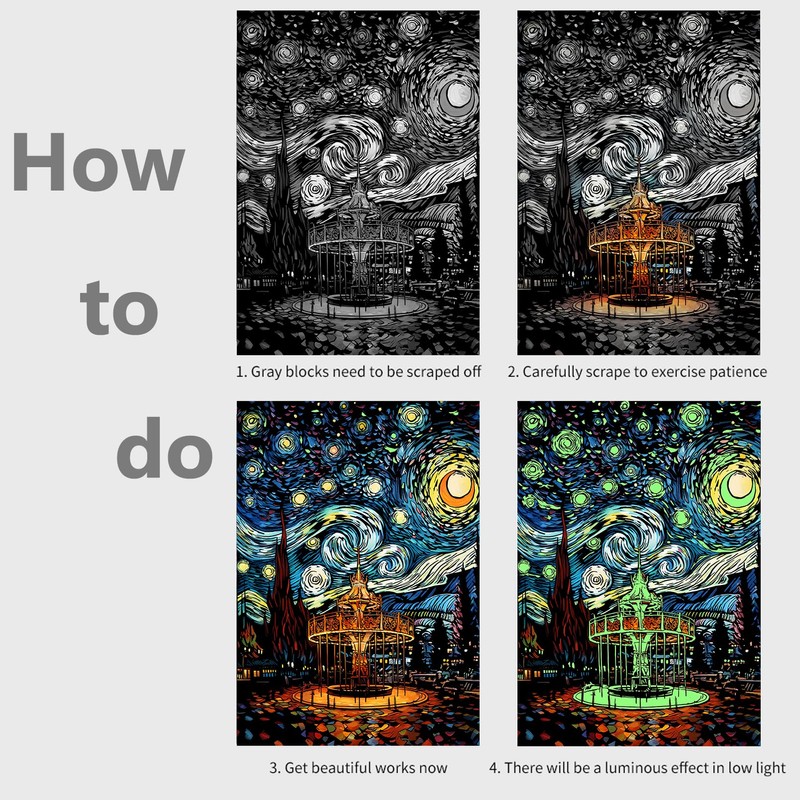 How
to
do

1. Gray blocks need to be scraped off

2. Carefully scrape to exercise patience

3. Get beautiful works now

4. There will be a luminous effect in low light