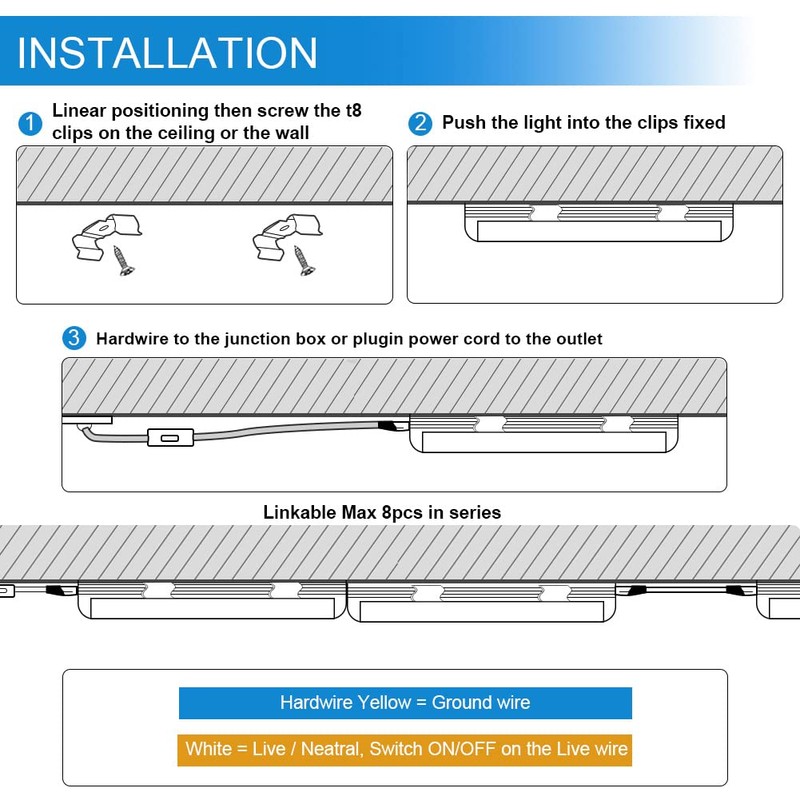 INSTALLATION

1 Linear positioning then screw the t8 clips on the ceiling or the wall

2 Push the light into the clips fixed

3 Hardwire to the junction box or plugin power cord to the outlet

Linkable Max 8pcs in series

Hardwire Yellow = Ground wire

White = Live / Neatral, Switch ON/OFF on the Live wire