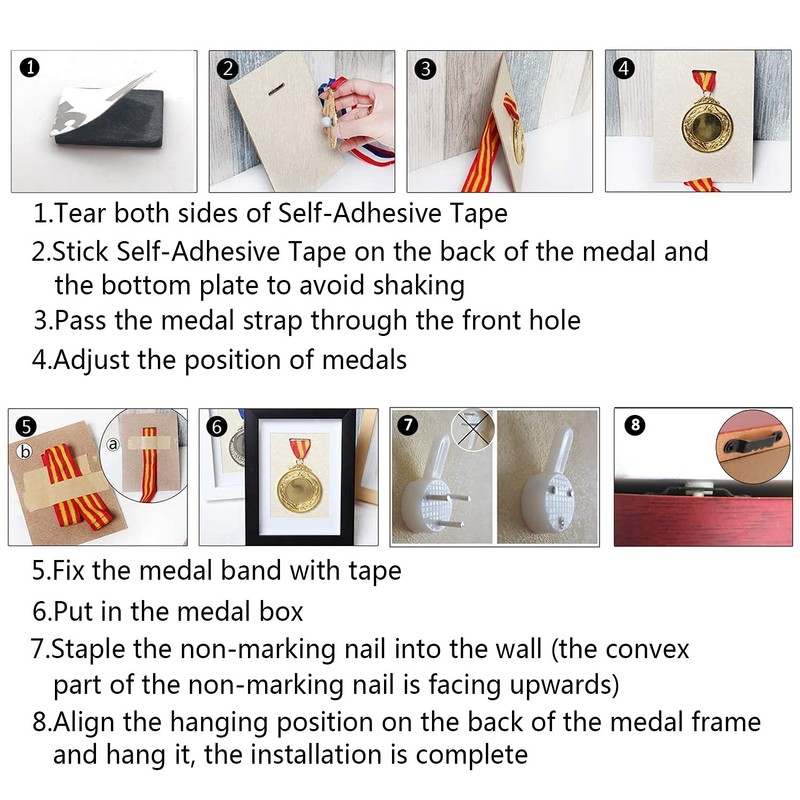 1

2

3

4

1.Tear both sides of Self-Adhesive Tape
2.Stick Self-Adhesive Tape on the back of the medal and the bottom plate to avoid shaking
3.Pass the medal strap through the front hole
4.Adjust the position of medals

5

b

a

6

7

8

5.Fix the medal band with tape
6.Put in the medal box
7.Staple the non-marking nail into the wall (the convex part of the non-marking nail is facing upwards)
8.Align the hanging position on the back of the medal frame and hang it, the installation is complete