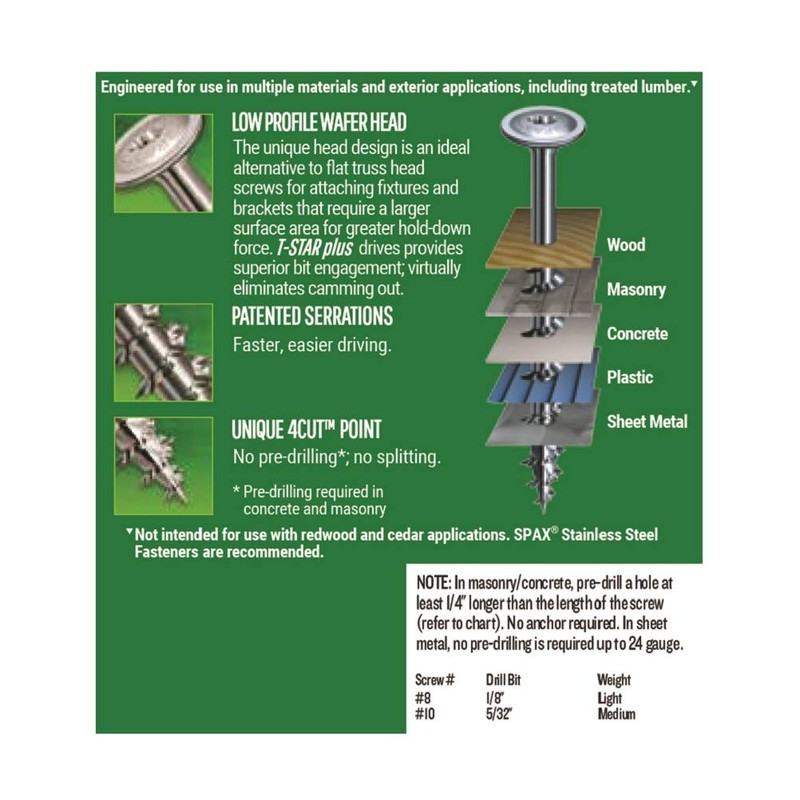 Engineered for use in multiple materials and exterior applications, including treated lumber.▼

LOW PROFILE WAFER HEAD
The unique head design is an ideal alternative to flat truss head screws for attaching fixtures and brackets that require a larger surface area for greater hold-down force. T-STAR plus drives provides superior bit engagement; virtually eliminates camming out.

PATENTED SERRATIONS
Faster, easier driving.

UNIQUE 4CUT™ POINT
No pre-drilling*; no splitting.

* Pre-drilling required in concrete and masonry

Wood
Masonry
Concrete
Plastic
Sheet Metal

▼Not intended for use with redwood and cedar applications. SPAX® Stainless Steel Fasteners are recommended.

NOTE: In masonry/concrete, pre-drill a hole at least 1/4" longer than the length of the screw (refer to chart). No anchor required. In sheet metal, no pre-drilling is required up to 24 gauge.

| Screw # | Drill Bit | Weight |
|---|---|---|
| #8 | 1/8" | Light |
| #10 | 5/32" | Medium |