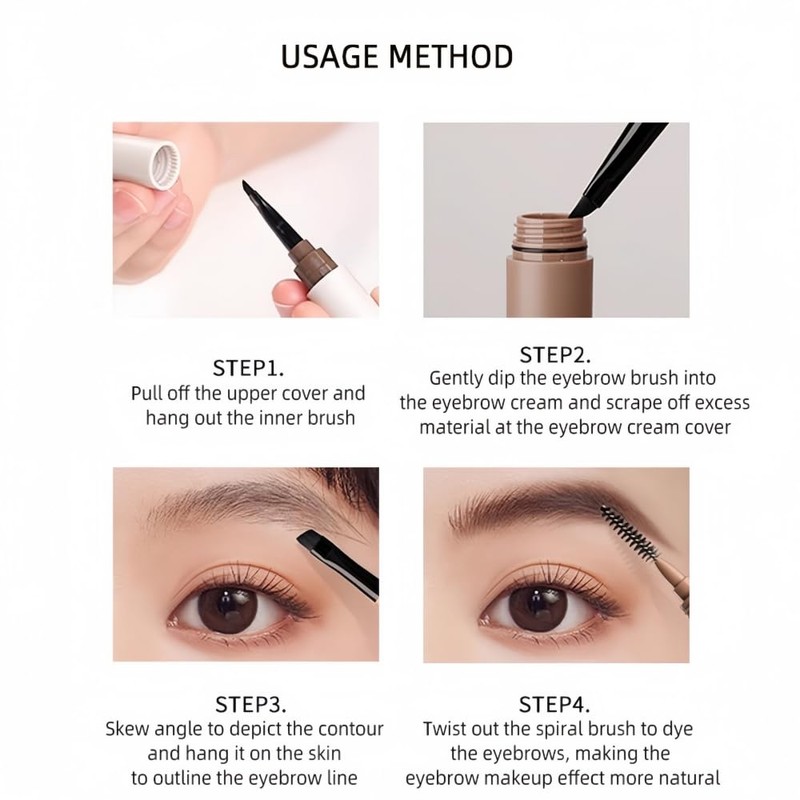 USAGE METHOD

STEP1.
Pull off the upper cover and hang out the inner brush

STEP2.
Gently dip the eyebrow brush into the eyebrow cream and scrape off excess material at the eyebrow cream cover

STEP3.
Skew angle to depict the contour and hang it on the skin to outline the eyebrow line

STEP4.
Twist out the spiral brush to dye the eyebrows, making the eyebrow makeup effect more natural