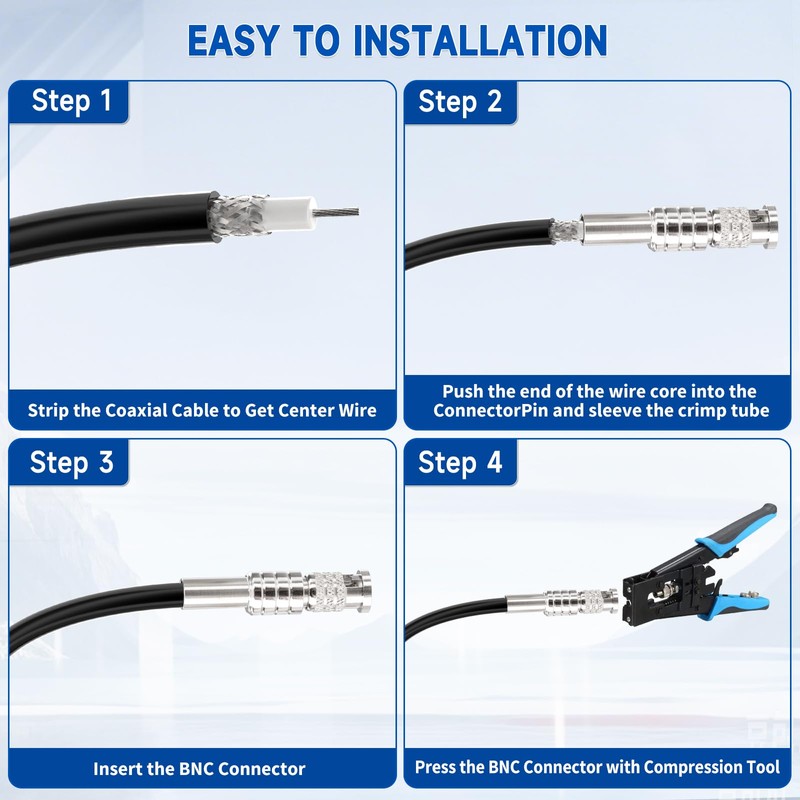 EASY TO INSTALLATION

Step 1

Strip the Coaxial Cable to Get Center Wire

Step 2

Push the end of the wire core into the ConnectorPin and sleeve the crimp tube

Step 3

Insert the BNC Connector

Step 4

Press the BNC Connector with Compression Tool