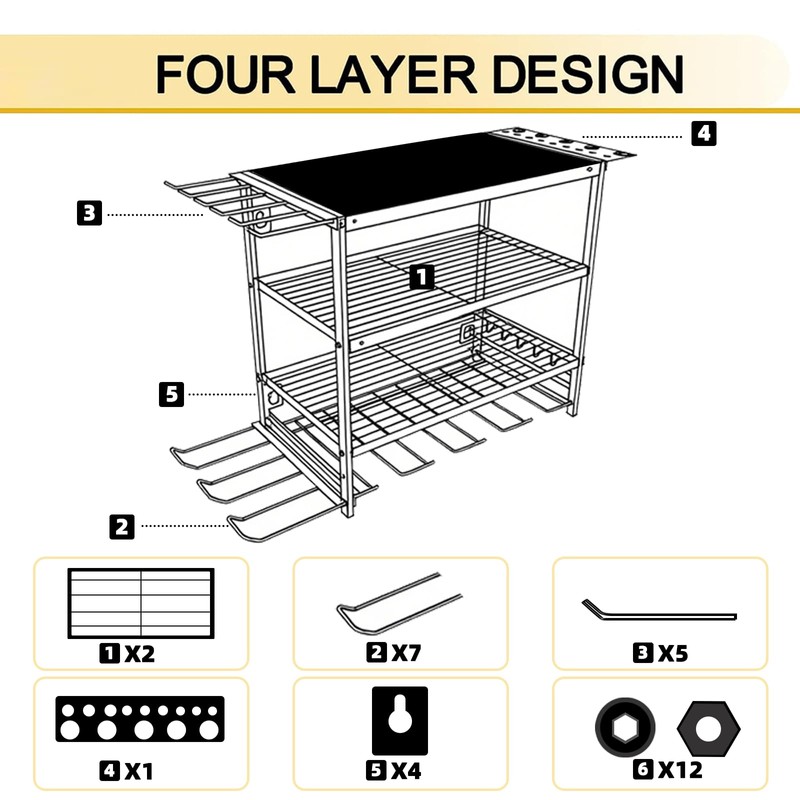 FOUR LAYER DESIGN

4

3

1

5

2

1 X2

2 X7

3 X5

4 X1

5 X4

6 X12