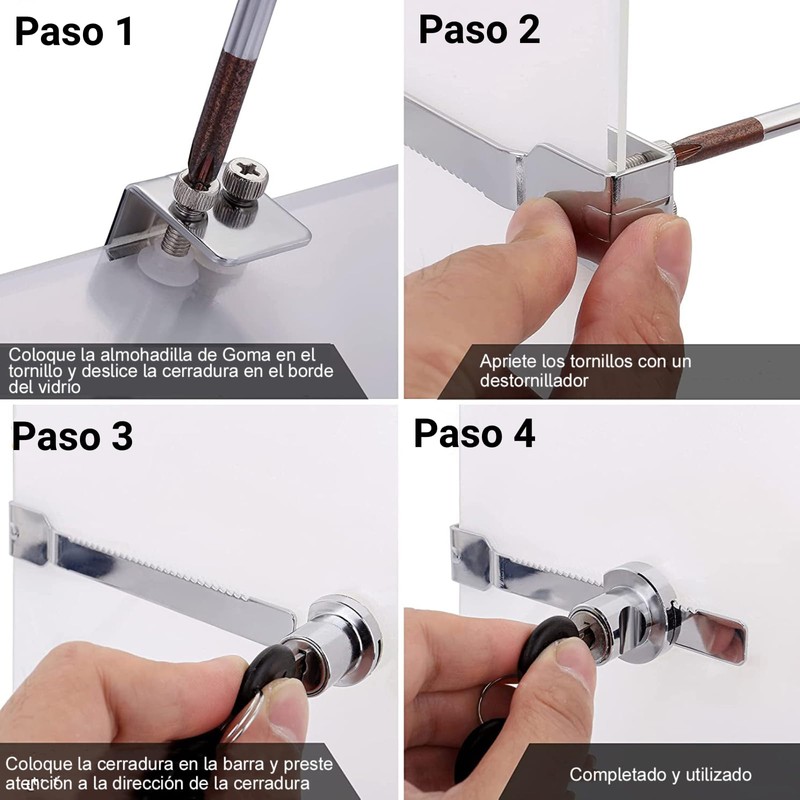 Paso 1

Coloque la almohadilla de Goma en el tornillo y deslice la cerradura en el borde del vidrio

Paso 2

Apriete los tornillos con un destornillador

Paso 3

Coloque la cerradura en la barra y preste atención a la dirección de la cerradura

Paso 4

Completado y utilizado