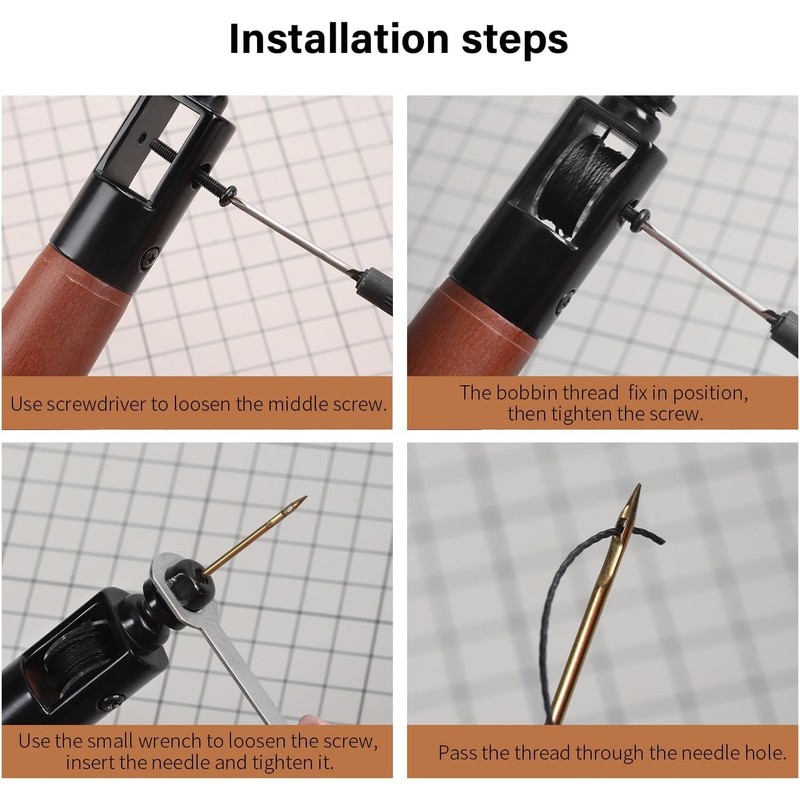 Installation steps

Use screwdriver to loosen the middle screw.

The bobbin thread fix in position, then tighten the screw.

Use the small wrench to loosen the screw, insert the needle and tighten it.

Pass the thread through the needle hole.