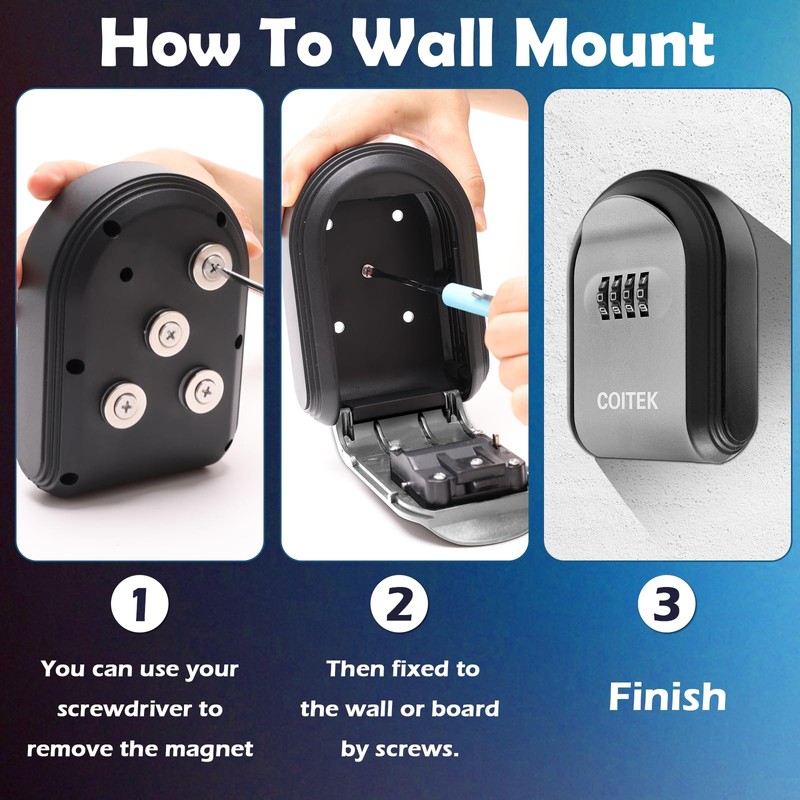 How To Wall Mount

COITEK

1

You can use your screwdriver to remove the magnet

2

Then fixed to the wall or board by screws.

3

Finish