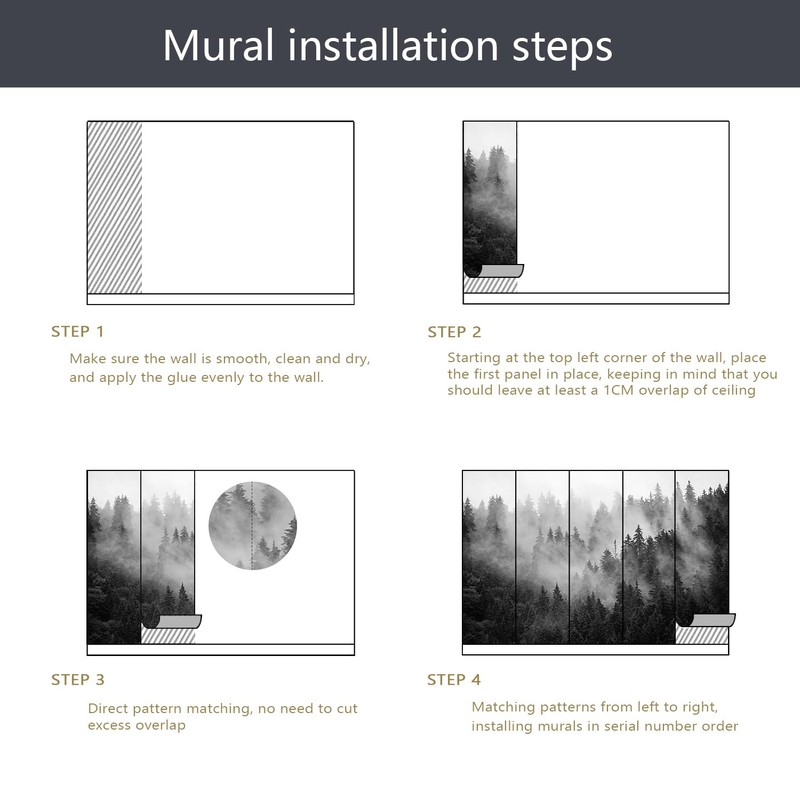 Mural installation steps

STEP 1

Make sure the wall is smooth, clean and dry, and apply the glue evenly to the wall.

STEP 2

Starting at the top left corner of the wall, place the first panel in place, keeping in mind that you should leave at least a 1CM overlap of ceiling

STEP 3

Direct pattern matching, no need to cut excess overlap

STEP 4

Matching patterns from left to right, installing murals in serial number order