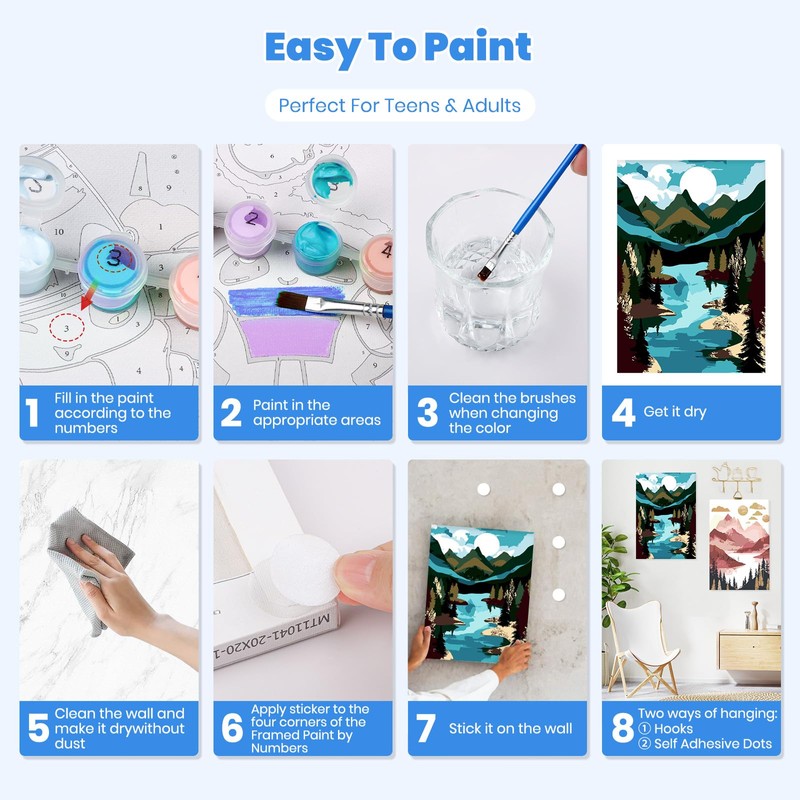 Easy To Paint

Perfect For Teens & Adults

10
1
3
3
9

2
4

1 Fill in the paint according to the numbers

2 Paint in the appropriate areas

3 Clean the brushes when changing the color

4 Get it dry

MT11041-20X20-1

5 Clean the wall and make it drywithout dust

6 Apply sticker to the four corners of the Framed Paint by Numbers

7 Stick it on the wall

8 Two ways of hanging: ① Hooks ② Self Adhesive Dots