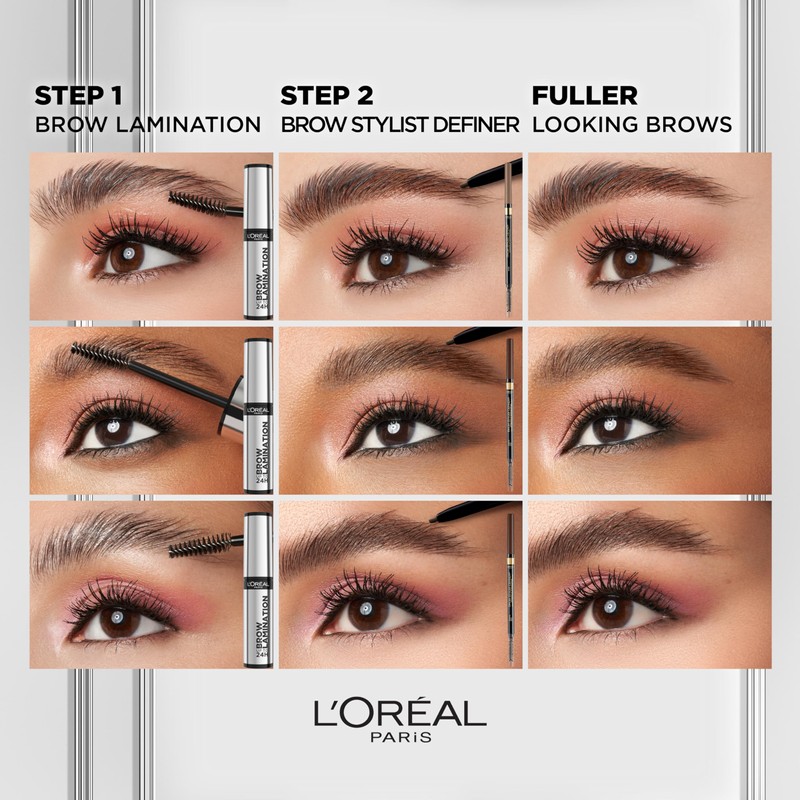 STEP 1
BROW LAMINATION

STEP 2
BROW STYLIST DEFINER

FULLER
LOOKING BROWS

L'ORÉAL
BROW LAMINATION
24H

L'ORÉAL
BROW LAMINATION
24H

L'ORÉAL
BROW LAMINATION
24H

L'ORÉAL
PARIS