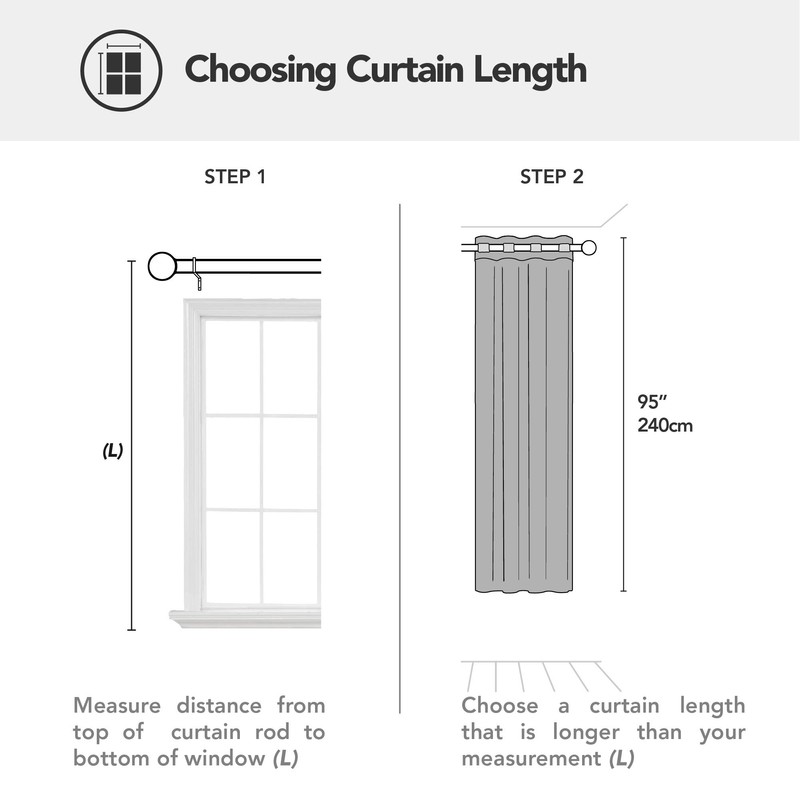 Choosing Curtain Length

STEP 1

(L)

Measure distance from top of curtain rod to bottom of window (L)

STEP 2

95″
240cm

Choose a curtain length that is longer than your measurement (L)