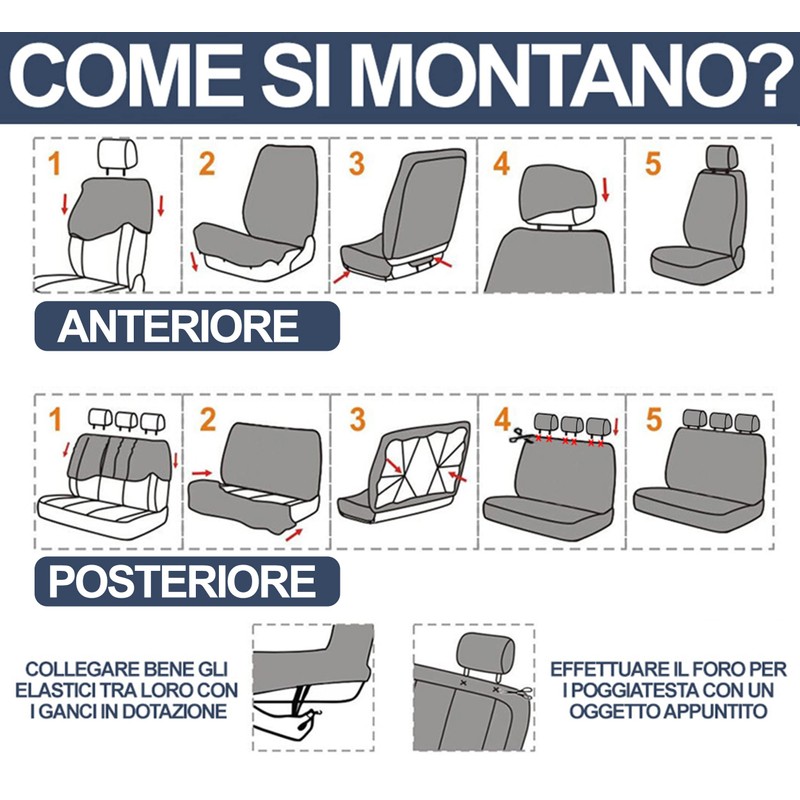 COME SI MONTANO?

1
2
3
4
5

ANTERIORE

1
2
3
4
5

POSTERIORE

COLLEGARE BENE GLI ELASTICI TRA LORO CON I GANCI IN DOTAZIONE

EFFETTUARE IL FORO PER I POGGIATESTA CON UN OGGETTO APPUNTITO