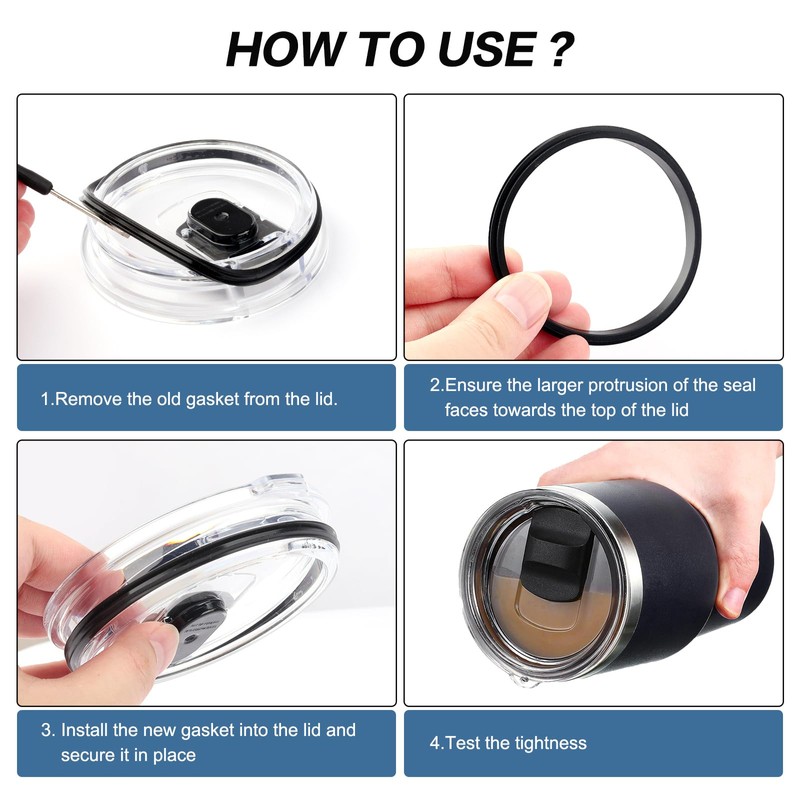 HOW TO USE ?

1.Remove the old gasket from the lid.

2.Ensure the larger protrusion of the seal faces towards the top of the lid

3. Install the new gasket into the lid and secure it in place

4.Test the tightness