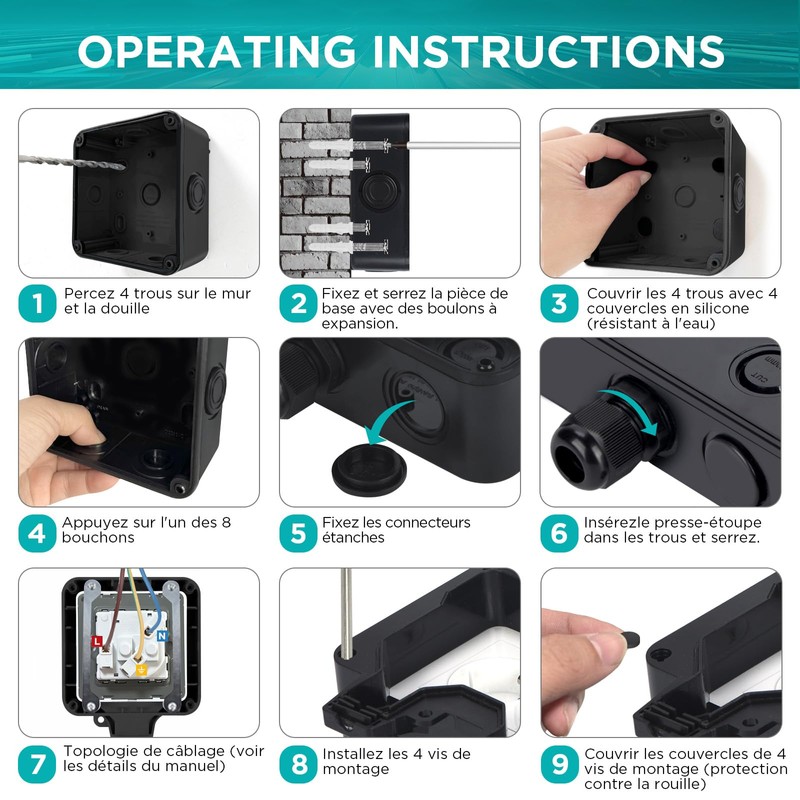 OPERATING INSTRUCTIONS

1 Percez 4 trous sur le mur et la douille

2 Fixez et serrez la pièce de base avec des boulons à expansion.

3 Couvrir les 4 trous avec 4 couvercles en silicone (résistant à l'eau)

4 Appuyez sur l'un des 8 bouchons

5 Fixez les connecteurs étanches

6 Insérezle presse-étoupe dans les trous et serrez.

L N

7 Topologie de câblage (voir les détails du manuel)

8 Installez les 4 vis de montage

9 Couvrir les couvercles de 4 vis de montage (protection contre la rouille)