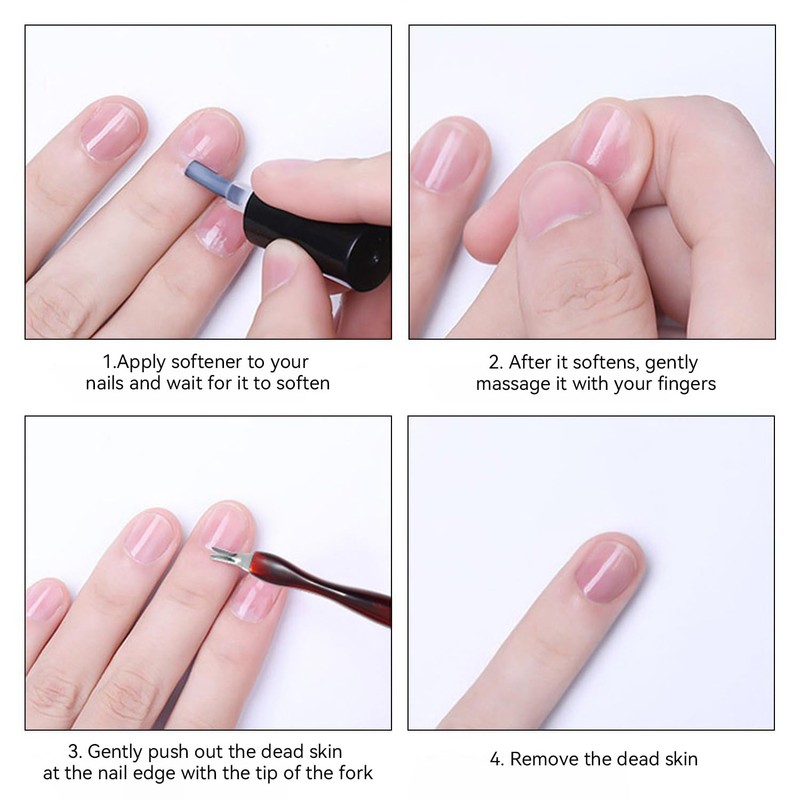 1.Apply softener to your nails and wait for it to soften

2. After it softens, gently massage it with your fingers

3. Gently push out the dead skin at the nail edge with the tip of the fork

4. Remove the dead skin