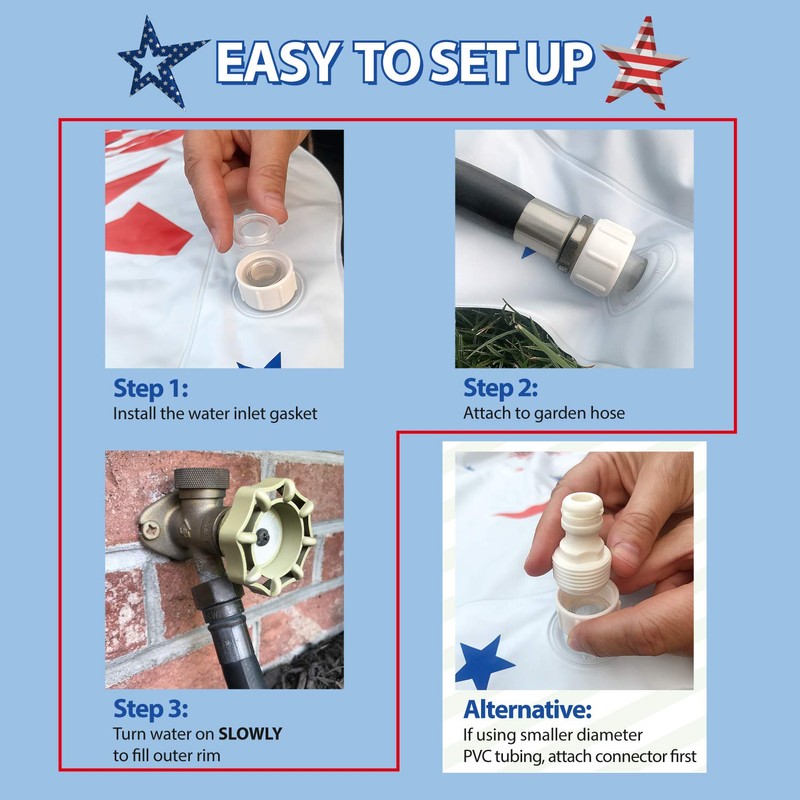 EASY TO SET UP

Step 1:
Install the water inlet gasket

Step 2:
Attach to garden hose

Step 3:
Turn water on SLOWLY to fill outer rim

Alternative:
If using smaller diameter PVC tubing, attach connector first