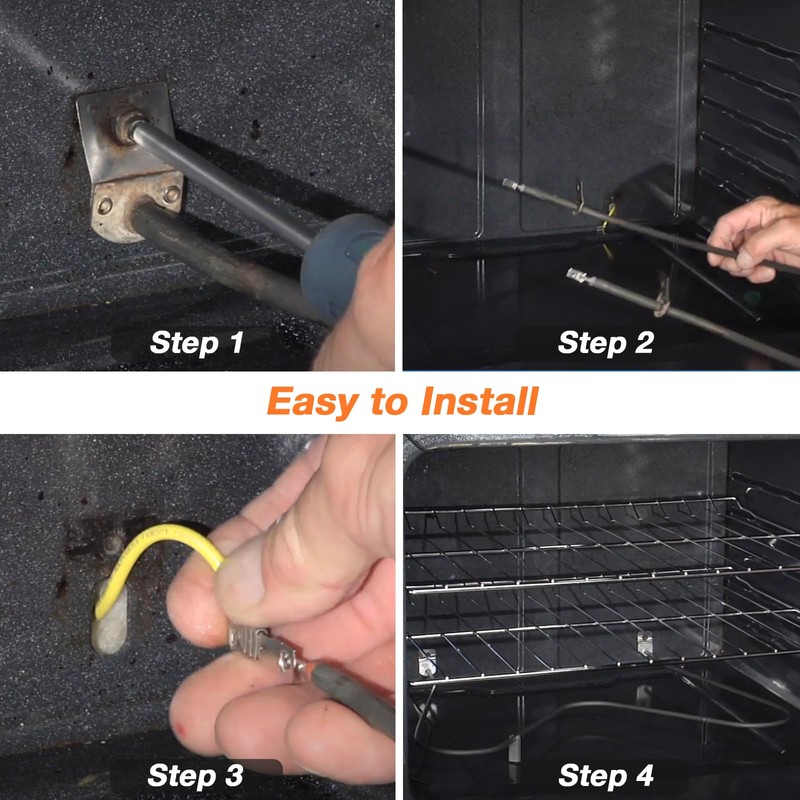 Step 1

Step 2

Easy to Install

Step 3

Step 4