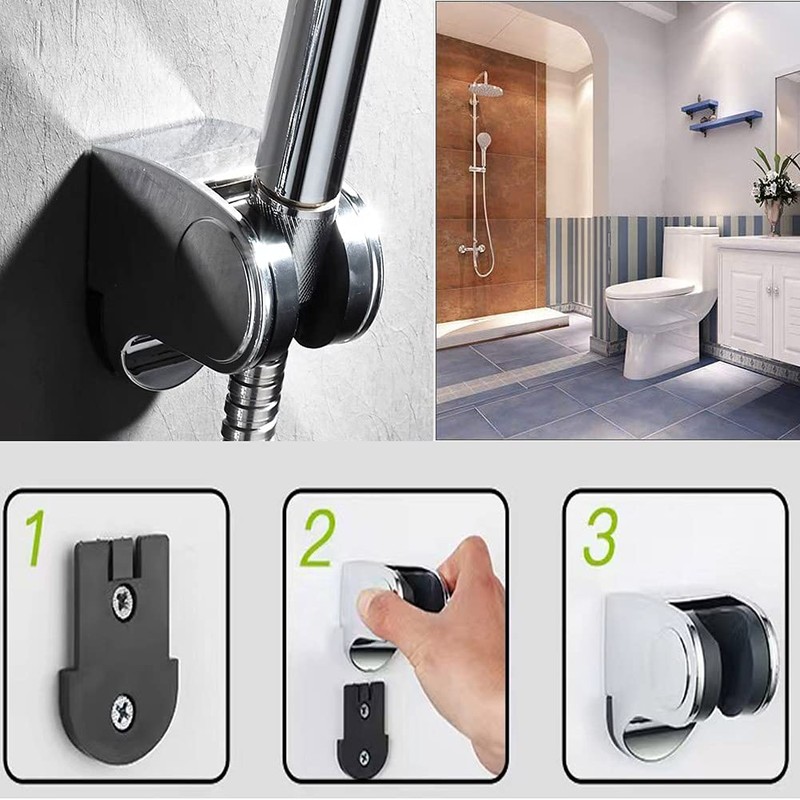 1

2

3