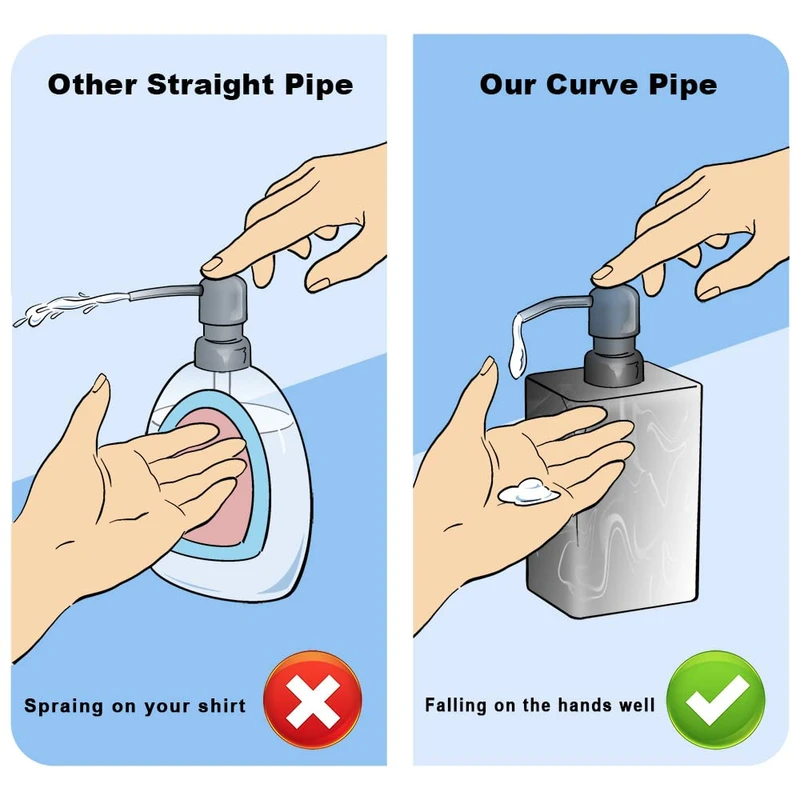 Other Straight Pipe

Spraing on your shirt

Our Curve Pipe

Falling on the hands well