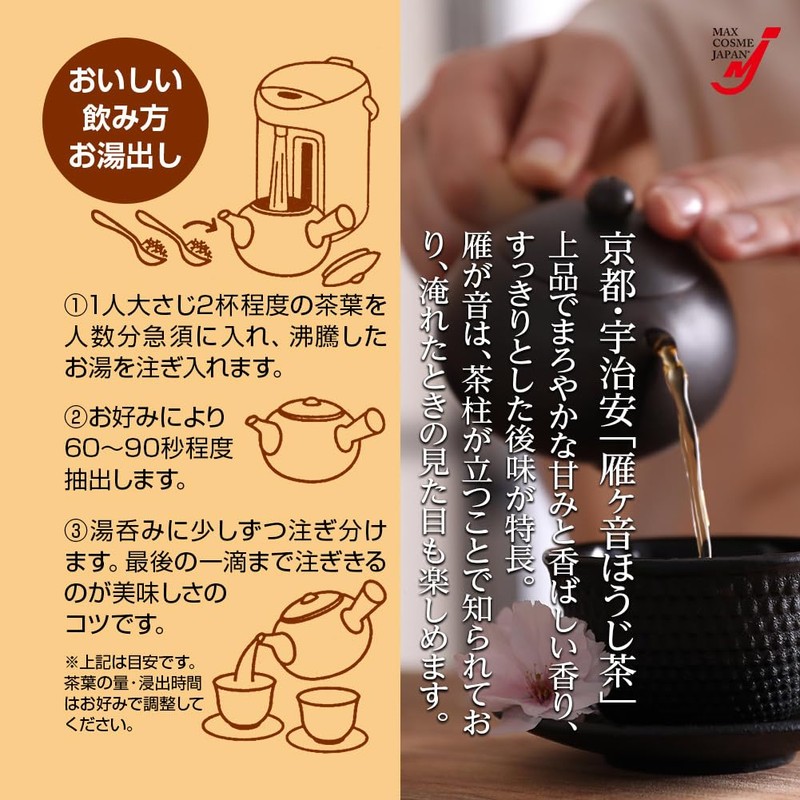 おいしい
飲み方
お湯出し

①1人大さじ2杯程度の茶葉を人数分急須に入れ、沸騰したお湯を注ぎ入れます。

②お好みにより60〜90秒程度抽出します。

③湯呑みに少しずつ注ぎ分けます。最後の一滴まで注ぎきるのが美味しさのコツです。

※上記は目安です。茶葉の量・浸出時間はお好みで調整してください。

MAX COSME JAPAN

京都・宇治安「雁ヶ音ほうじ茶」

上品でまろやかな甘みと香ばしい香り、すっきりとした後味が特長。

雁が音は、茶柱が立つことで知られており、淹れたときの見た目も楽しめます。