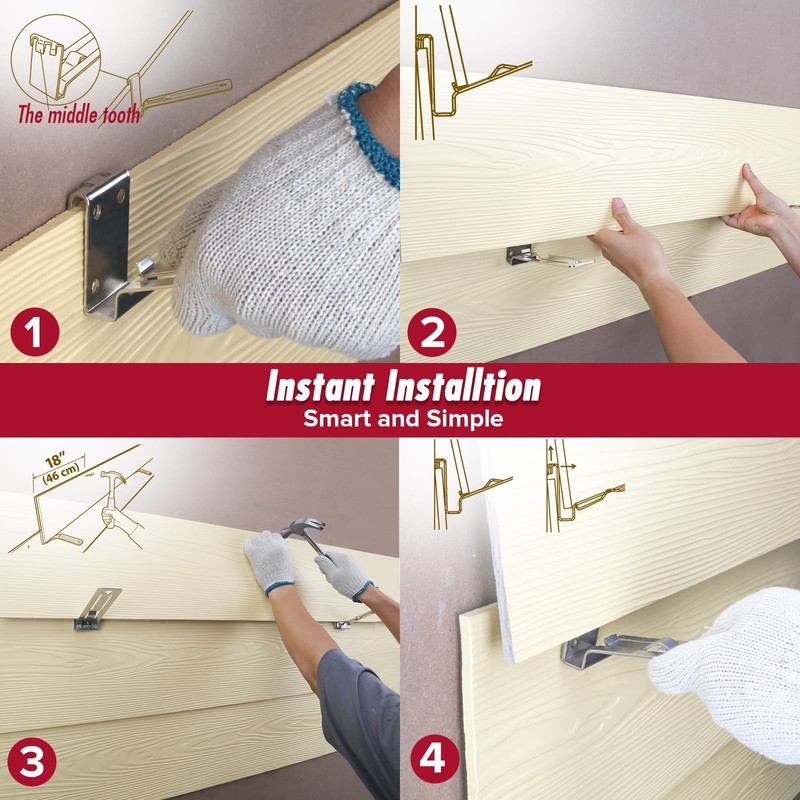 The middle tooth

1

2

Instant Installtion
Smart and Simple

18"
(46 cm)

3

4