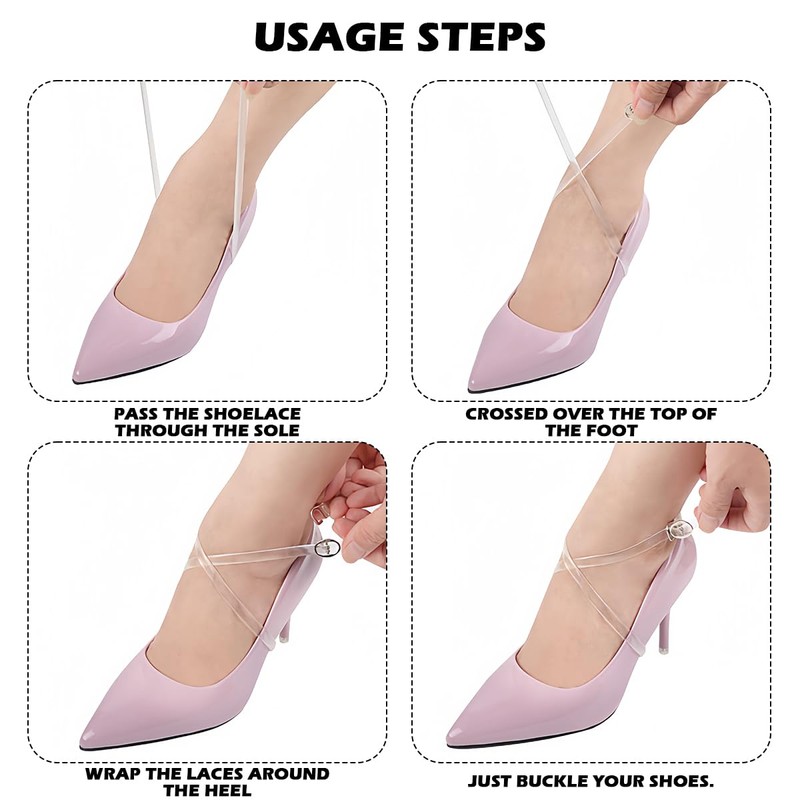 USAGE STEPS

PASS THE SHOELACE THROUGH THE SOLE

CROSSED OVER THE TOP OF THE FOOT

WRAP THE LACES AROUND THE HEEL

JUST BUCKLE YOUR SHOES.