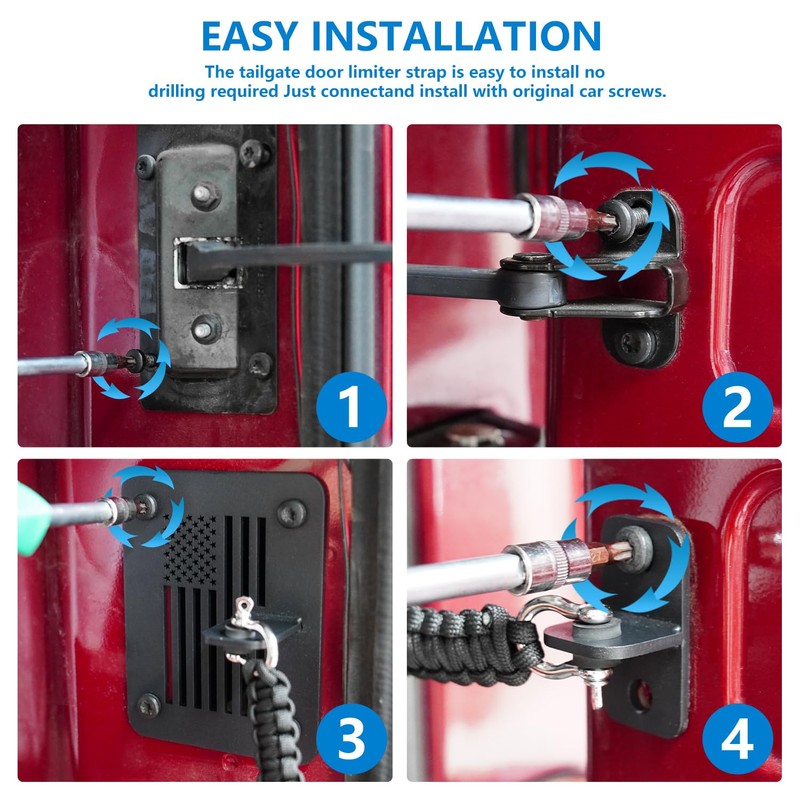 EASY INSTALLATION

The tailgate door limiter strap is easy to install no drilling required Just connectand install with original car screws.

1

2

3

4