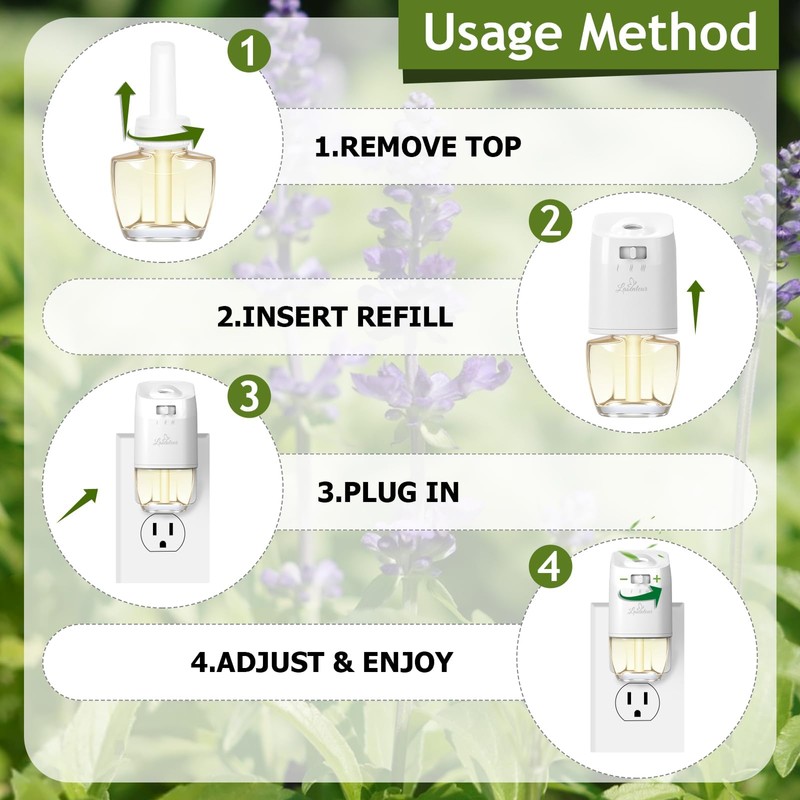 Usage Method

1

1.REMOVE TOP

2

2.INSERT REFILL

3

3.PLUG IN

4

4.ADJUST & ENJOY