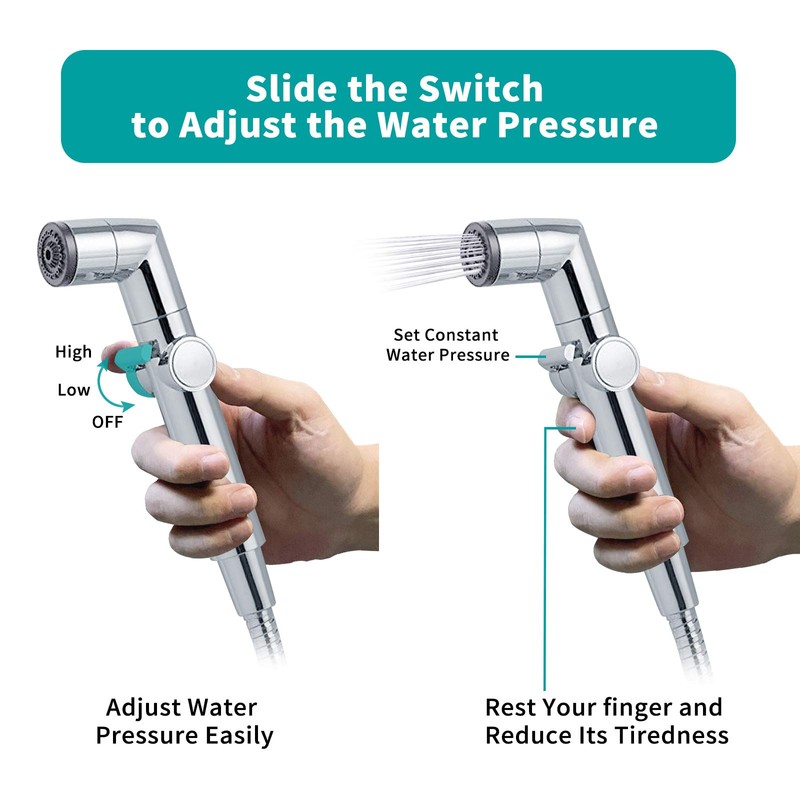 Slide the Switch
to Adjust the Water Pressure

High
Low
OFF

Set Constant
Water Pressure

Adjust Water
Pressure Easily

Rest Your finger and
Reduce Its Tiredness