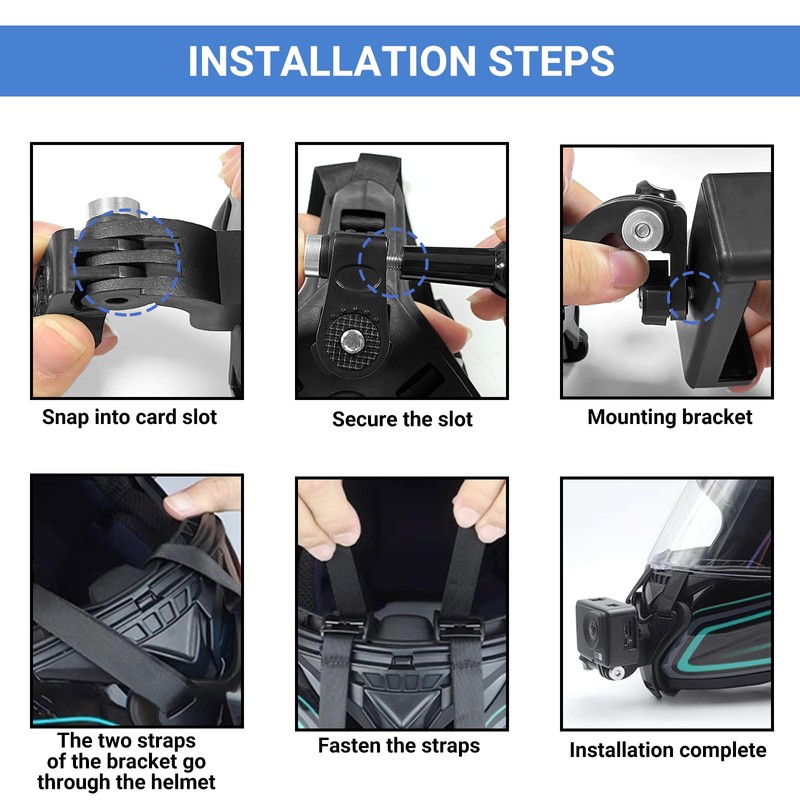 INSTALLATION STEPS

Snap into card slot

Secure the slot

Mounting bracket

The two straps of the bracket go through the helmet

Fasten the straps

Installation complete