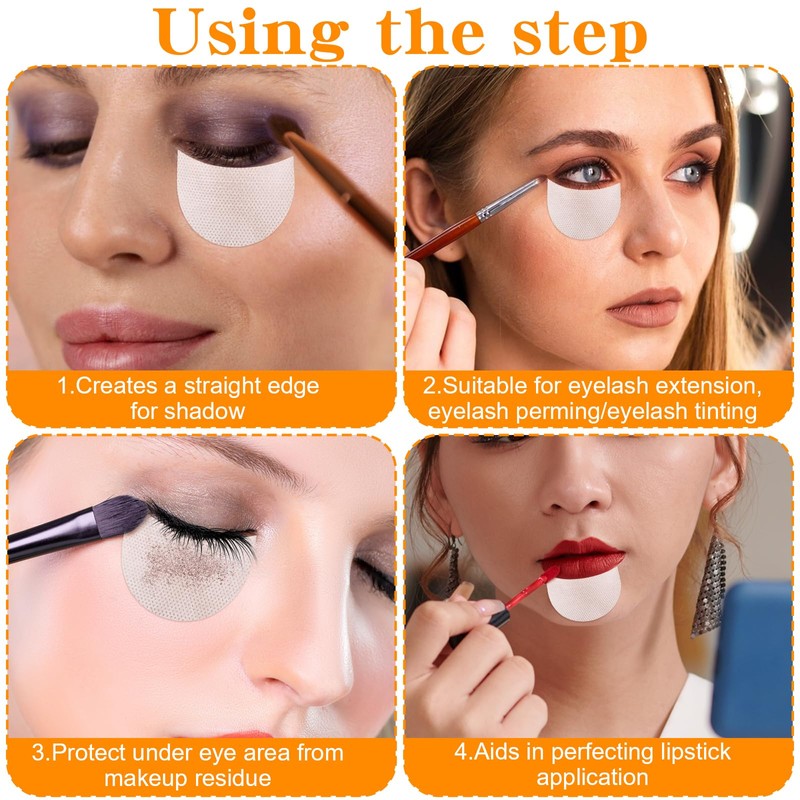 Using the step

1.Creates a straight edge for shadow

2.Suitable for eyelash extension, eyelash perming/eyelash tinting

3.Protect under eye area from makeup residue

4.Aids in perfecting lipstick application