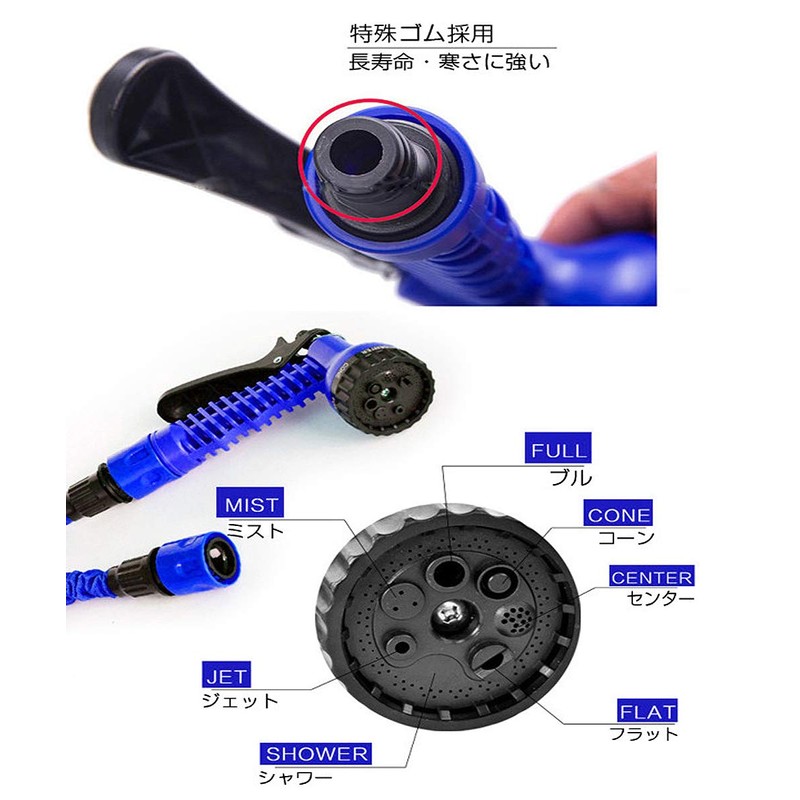 特殊ゴム採用
長寿命・寒さに強い

FULL
ブル

MIST
ミスト

CONE
コーン

CENTER
センター

JET
ジェット

FLAT
フラット

SHOWER
シャワー