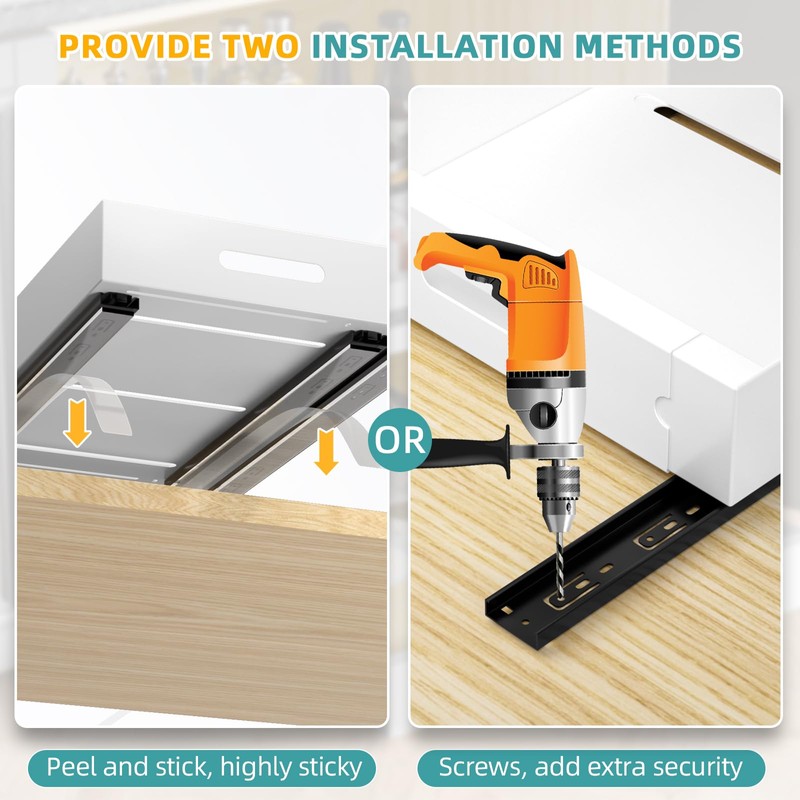 PROVIDE TWO INSTALLATION METHODS

OR

Peel and stick, highly sticky

Screws, add extra security