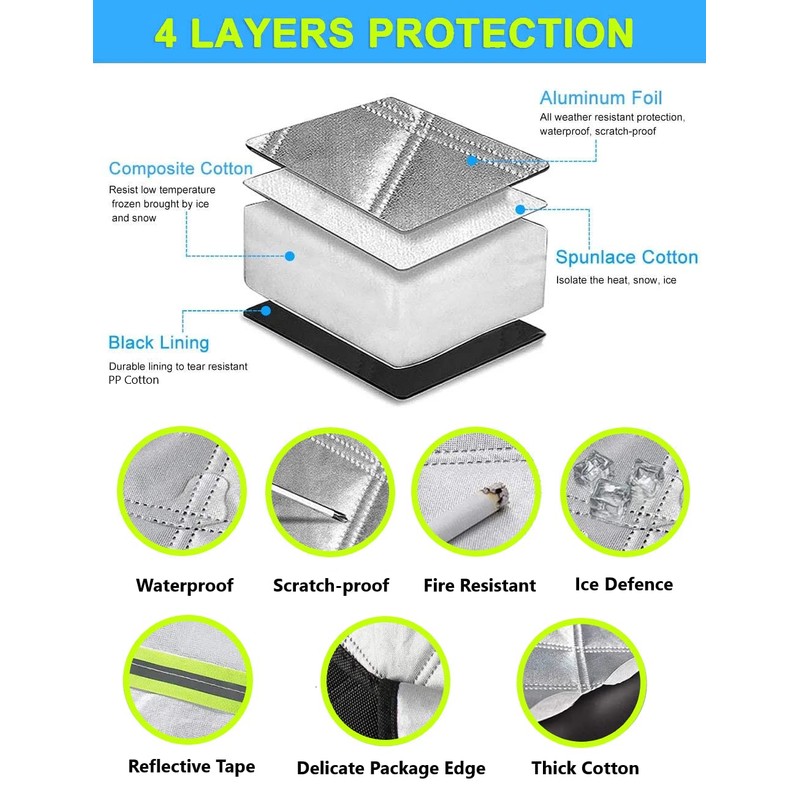 4 LAYERS PROTECTION

Aluminum Foil
All weather resistant protection, waterproof, scratch-proof

Composite Cotton
Resist low temperature frozen brought by ice and snow

Spunlace Cotton
Isolate the heat, snow, ice

Black Lining
Durable lining to tear resistant PP Cotton

Waterproof

Scratch-proof

Fire Resistant

Ice Defence

Reflective Tape

Delicate Package Edge

Thick Cotton