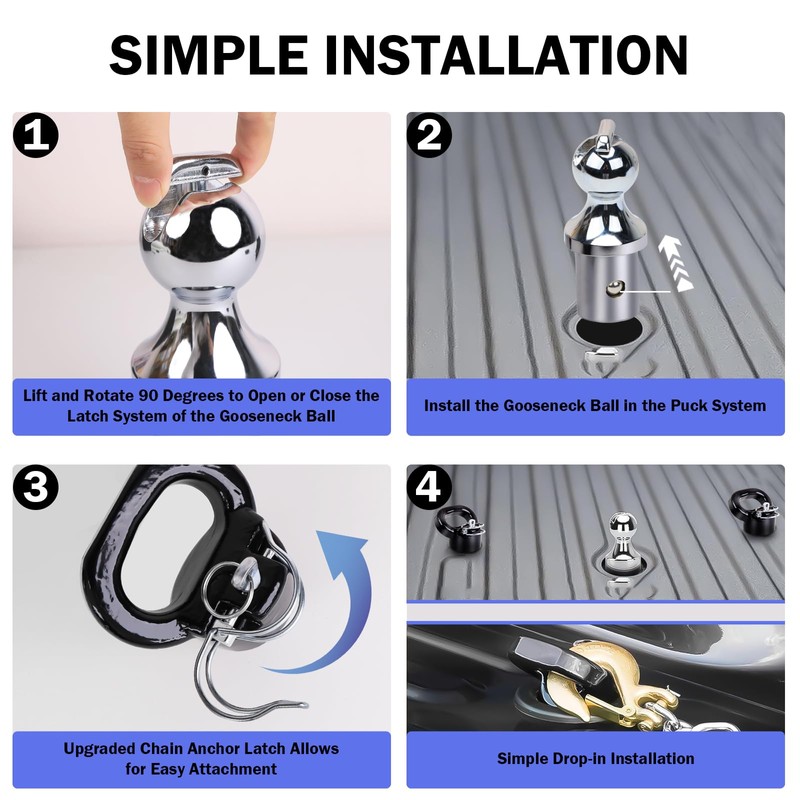 SIMPLE INSTALLATION

1

Lift and Rotate 90 Degrees to Open or Close the Latch System of the Gooseneck Ball

2

Install the Gooseneck Ball in the Puck System

3

Upgraded Chain Anchor Latch Allows for Easy Attachment

4

Simple Drop-in Installation