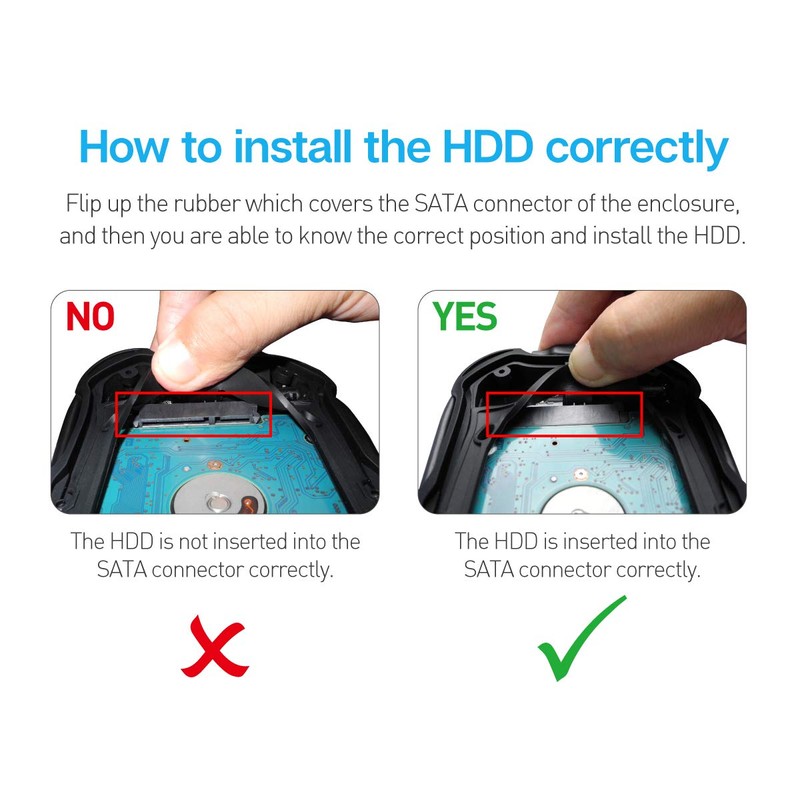 How to install the HDD correctly

Flip up the rubber which covers the SATA connector of the enclosure, and then you are able to know the correct position and install the HDD.

NO

The HDD is not inserted into the SATA connector correctly.

YES

The HDD is inserted into the SATA connector correctly.