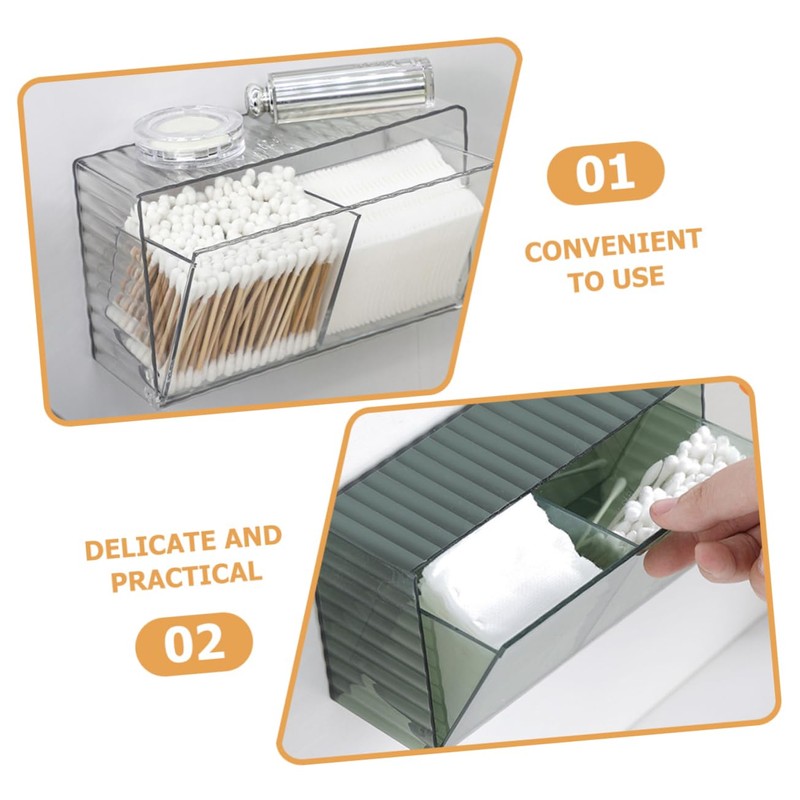 01

CONVENIENT TO USE

DELICATE AND PRACTICAL

02