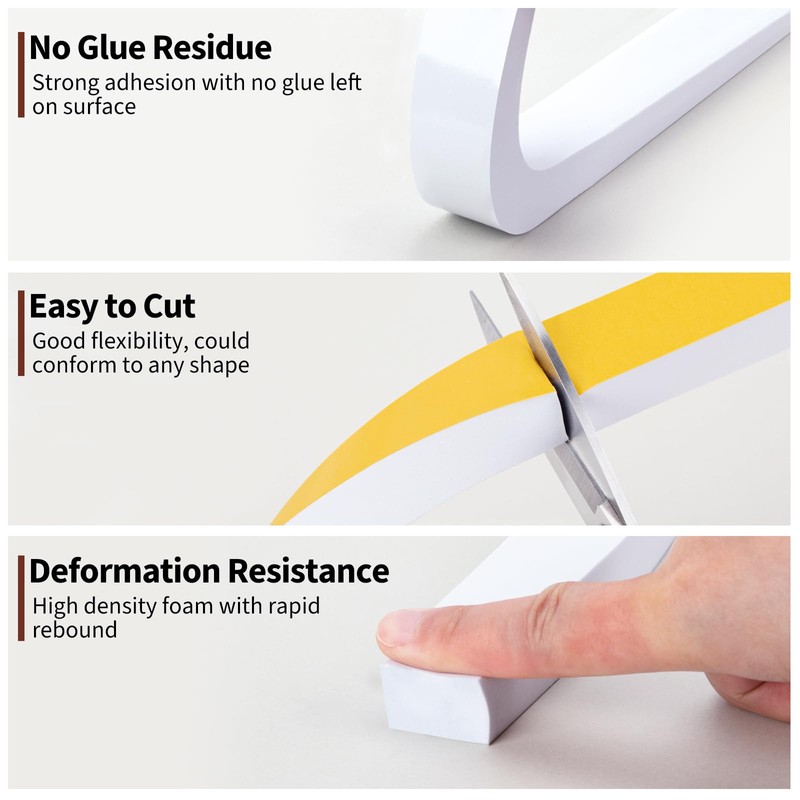 No Glue Residue
Strong adhesion with no glue left on surface

Easy to Cut
Good flexibility, could conform to any shape

Deformation Resistance
High density foam with rapid rebound