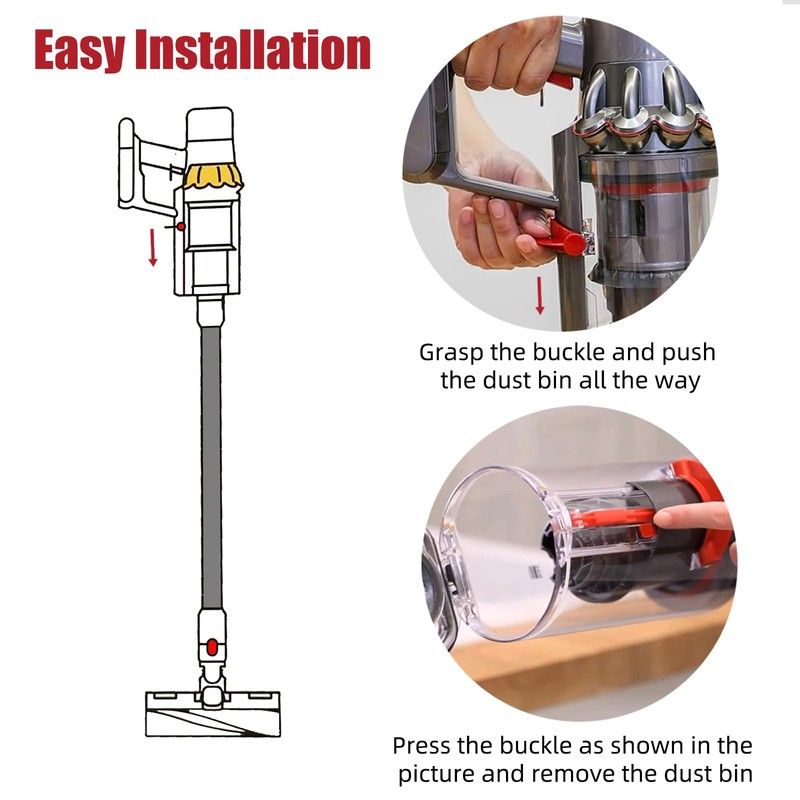 Easy Installation

Grasp the buckle and push the dust bin all the way

Press the buckle as shown in the picture and remove the dust bin