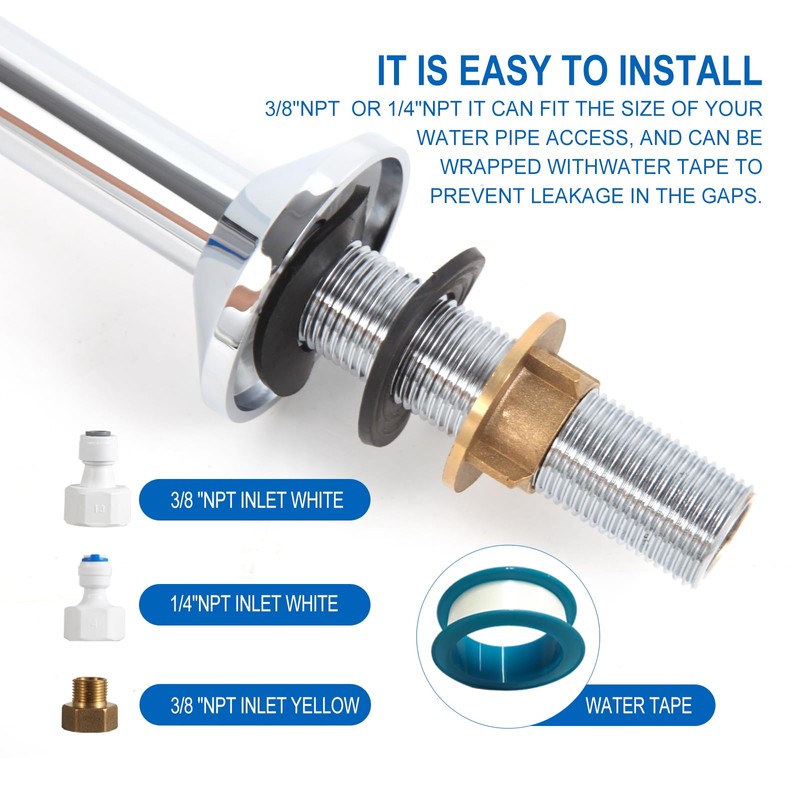 IT IS EASY TO INSTALL

3/8"NPT OR 1/4"NPT IT CAN FIT THE SIZE OF YOUR WATER PIPE ACCESS, AND CAN BE WRAPPED WITHWATER TAPE TO PREVENT LEAKAGE IN THE GAPS.

3/8 "NPT INLET WHITE

1/4"NPT INLET WHITE

3/8 "NPT INLET YELLOW

WATER TAPE