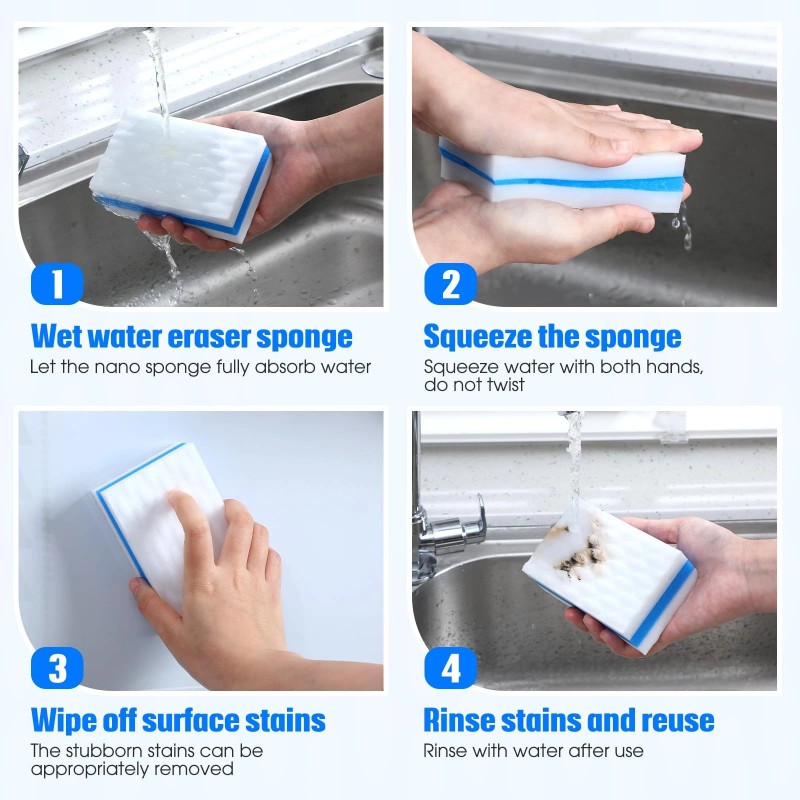 1
Wet water eraser sponge
Let the nano sponge fully absorb water

2
Squeeze the sponge
Squeeze water with both hands, do not twist

3
Wipe off surface stains
The stubborn stains can be appropriately removed

4
Rinse stains and reuse
Rinse with water after use