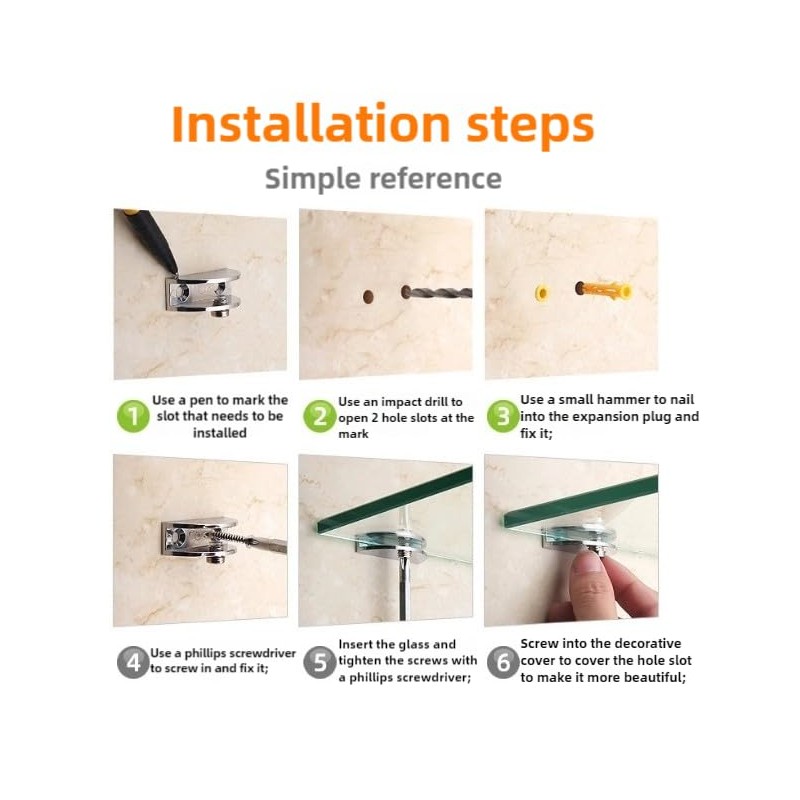 Installation steps

Simple reference

1 Use a pen to mark the slot that needs to be installed

2 Use an impact drill to open 2 hole slots at the mark

3 Use a small hammer to nail into the expansion plug and fix it;

4 Use a phillips screwdriver to screw in and fix it;

5 Insert the glass and tighten the screws with a phillips screwdriver;

6 Screw into the decorative cover to cover the hole slot to make it more beautiful;