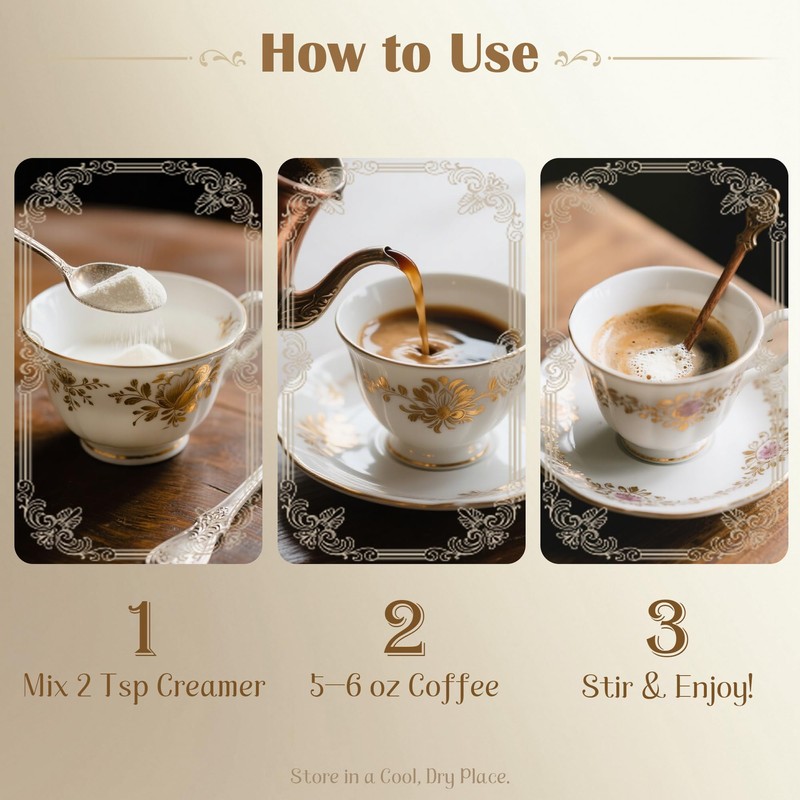 How to Use

1
Mix 2 Tsp Creamer

2
5–6 oz Coffee

3
Stir & Enjoy!

Store in a Cool, Dry Place.