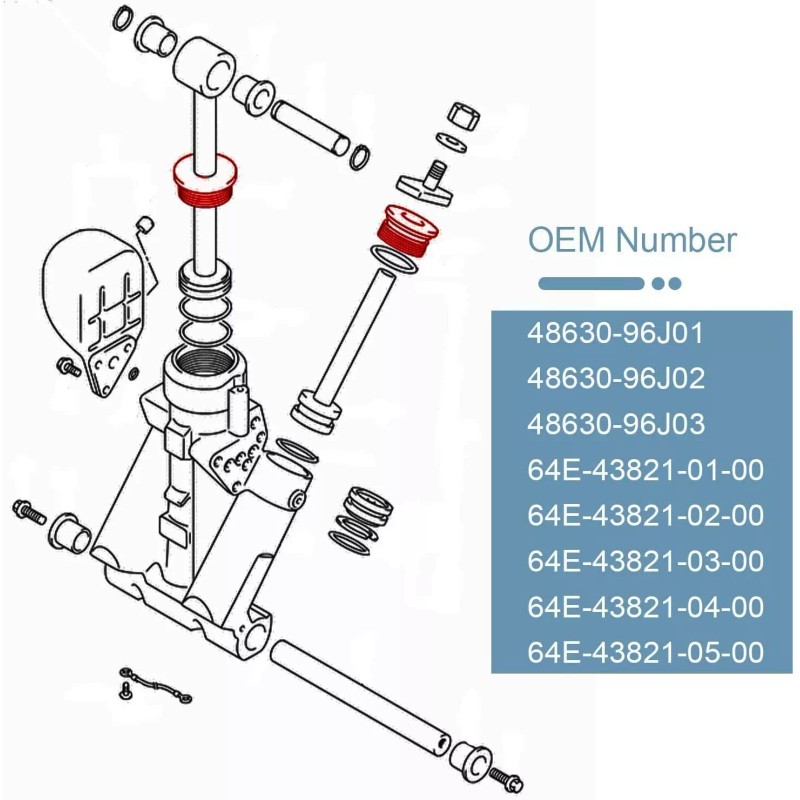 OEM Number

48630-96J01
48630-96J02
48630-96J03
64E-43821-01-00
64E-43821-02-00
64E-43821-03-00
64E-43821-04-00
64E-43821-05-00