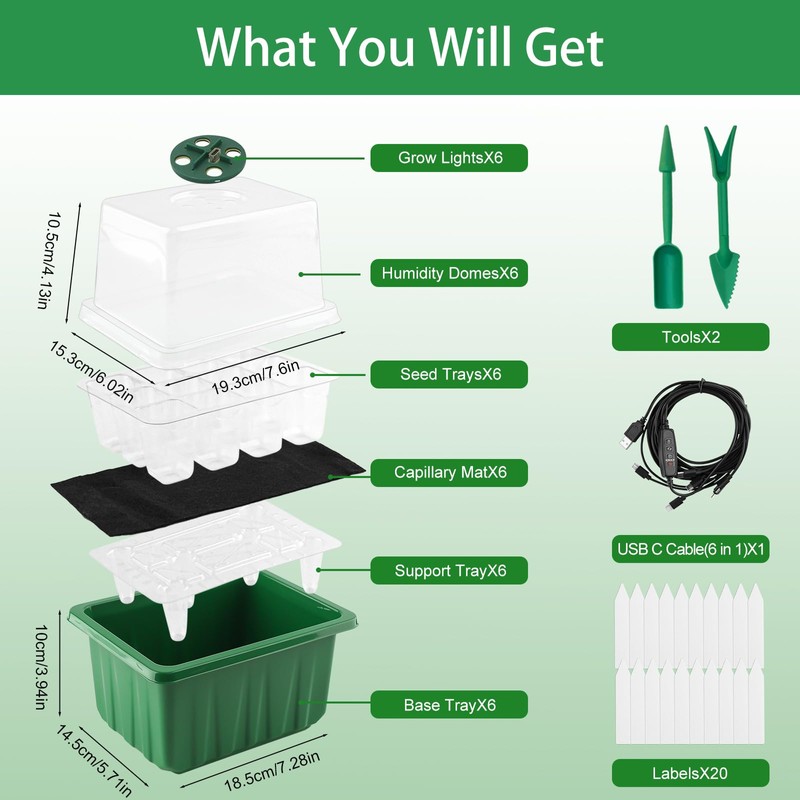 What You Will Get

Grow LightsX6

10.5cm/4.13in

Humidity DomesX6

15.3cm/6.02in

19.3cm/7.6in

Seed TraysX6

Capillary MatX6

Support TrayX6

10cm/3.94in

Base TrayX6

14.5cm/5.71in

18.5cm/7.28in

ToolsX2

USB C Cable(6 in 1)X1

LabelsX20