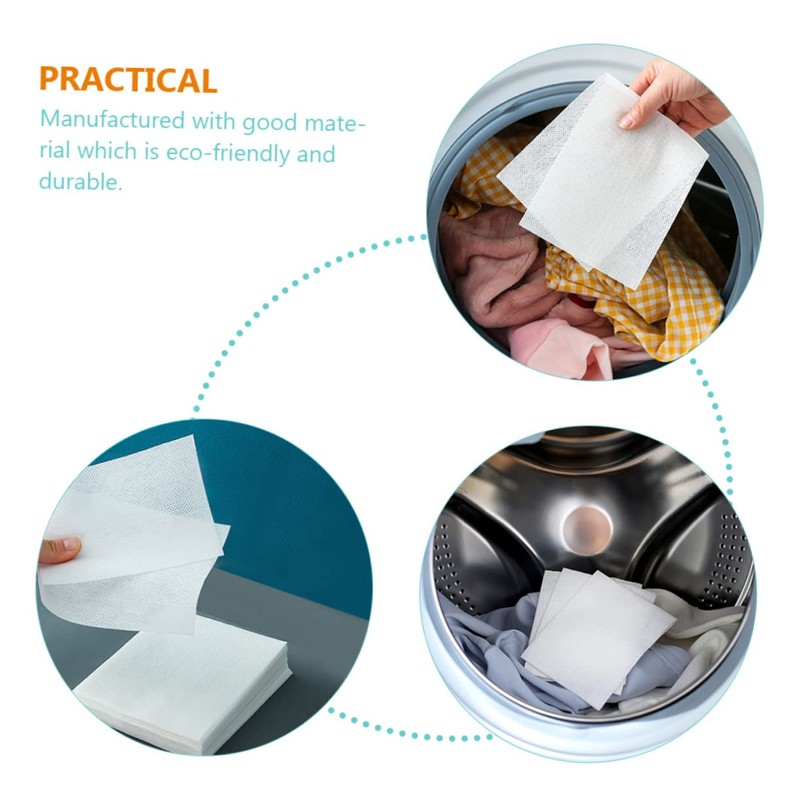 PRACTICAL
Manufactured with good material which is eco-friendly and durable.