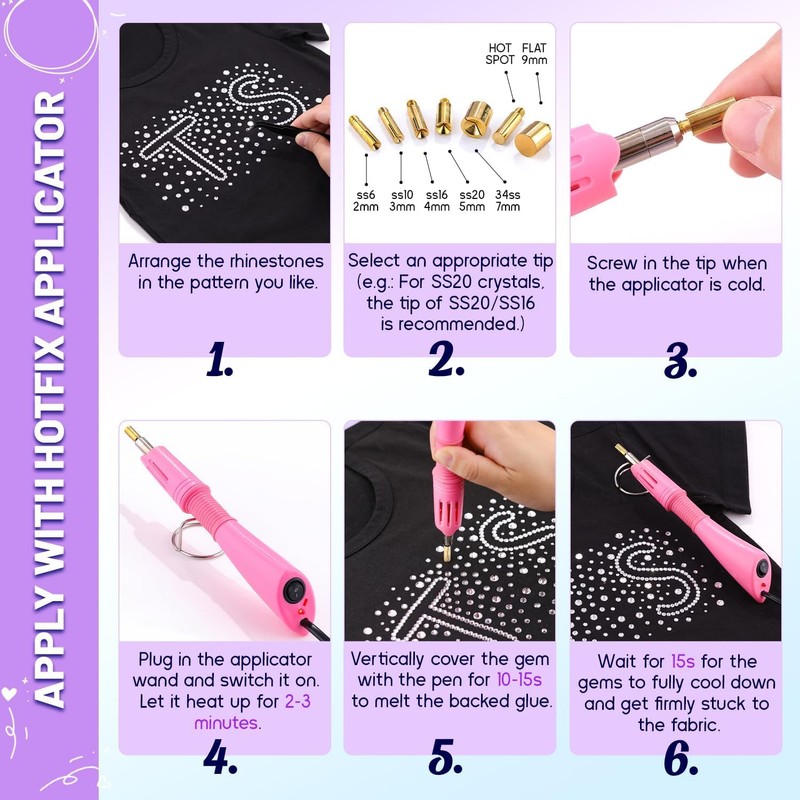 APPLY WITH HOTFIX APPLICATOR

HOT SPOT FLAT 9mm

ss6 2mm ss10 3mm ss16 4mm ss20 5mm 34ss 7mm

Arrange the rhinestones in the pattern you like.

1.

Select an appropriate tip (e.g.: For SS20 crystals, the tip of SS20/SS16 is recommended.)

2.

Screw in the tip when the applicator is cold.

3.

Plug in the applicator wand and switch it on. Let it heat up for 2-3 minutes.

4.

Vertically cover the gem with the pen for 10-15s to melt the backed glue.

5.

Wait for 15s for the gems to fully cool down and get firmly stuck to the fabric.

6.