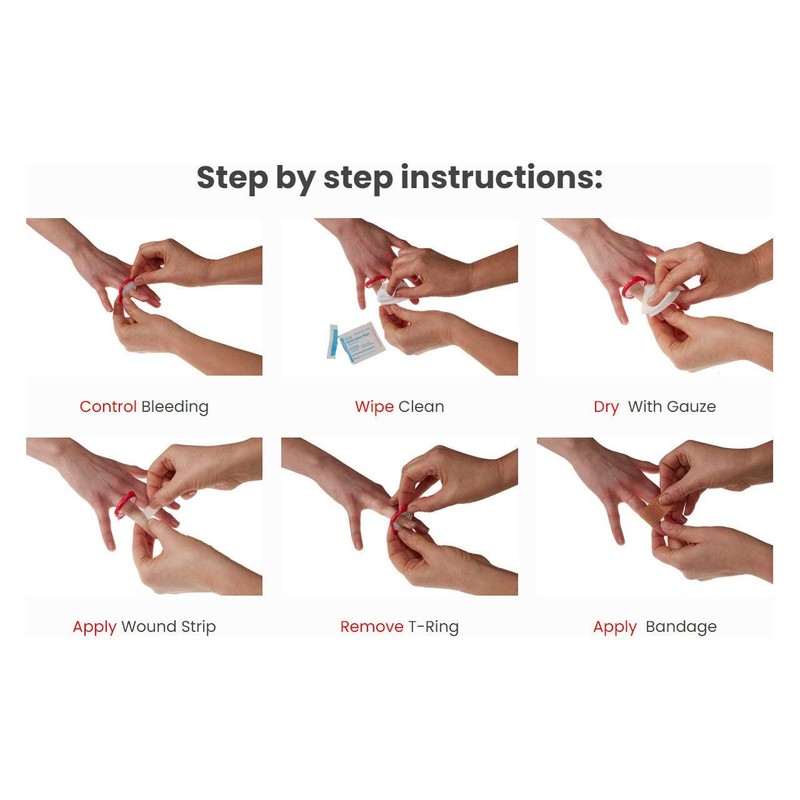 Step by step instructions:

Control Bleeding

Wipe Clean

Dry With Gauze

Apply Wound Strip

Remove T-Ring

Apply Bandage