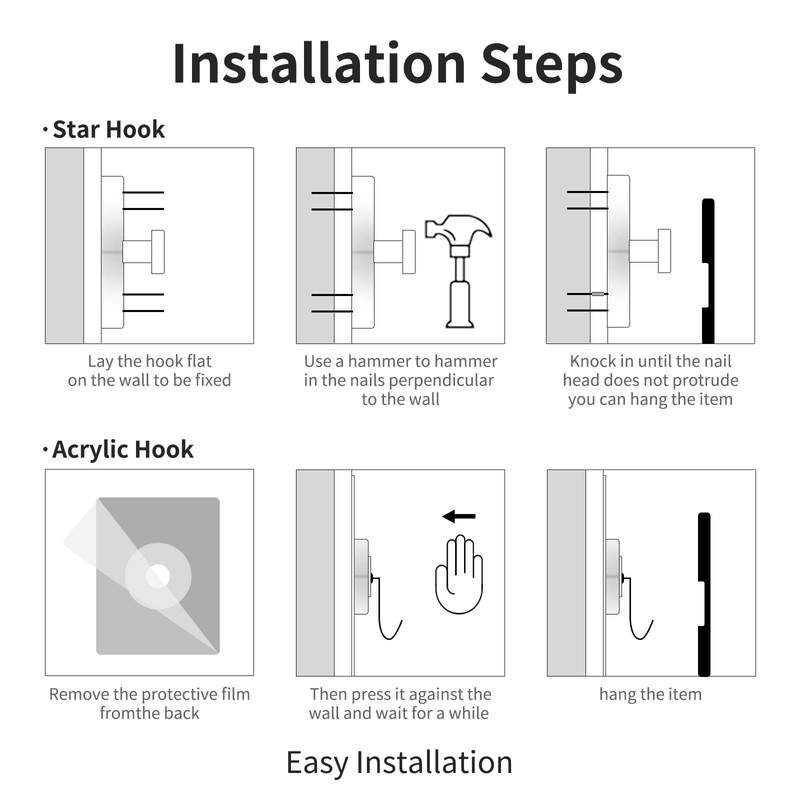 Installation Steps

· Star Hook

Lay the hook flat on the wall to be fixed

Use a hammer to hammer in the nails perpendicular to the wall

Knock in until the nail head does not protrude you can hang the item

· Acrylic Hook

Remove the protective film fromthe back

Then press it against the wall and wait for a while

hang the item

Easy Installation